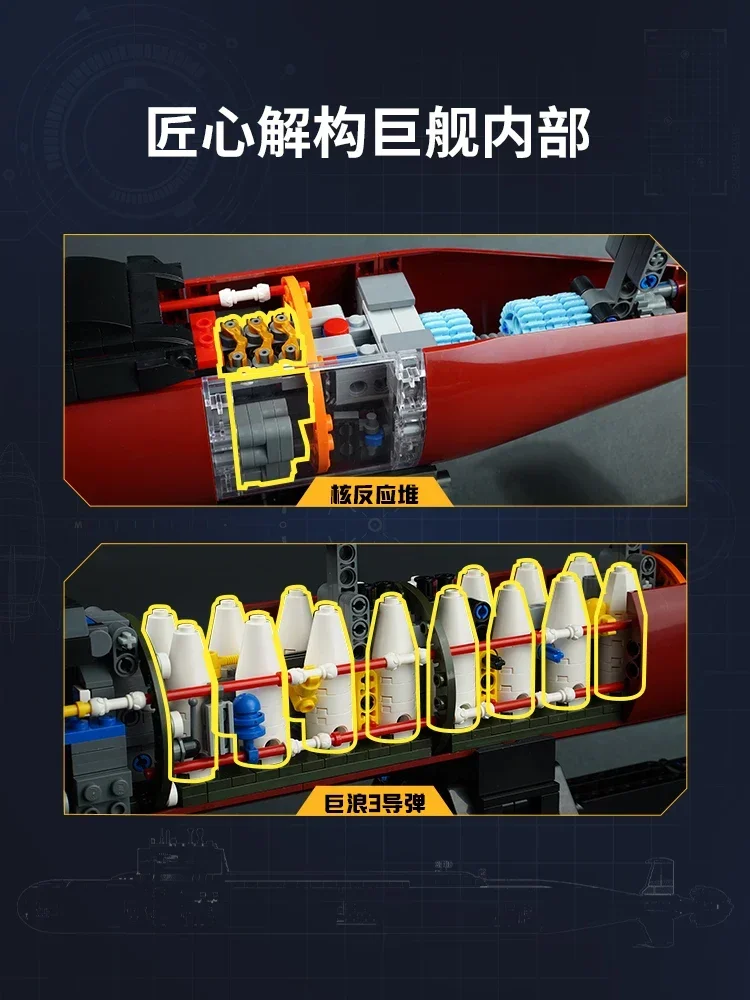 匠心解构巨舰内部

核反应堆

巨浪3导弹