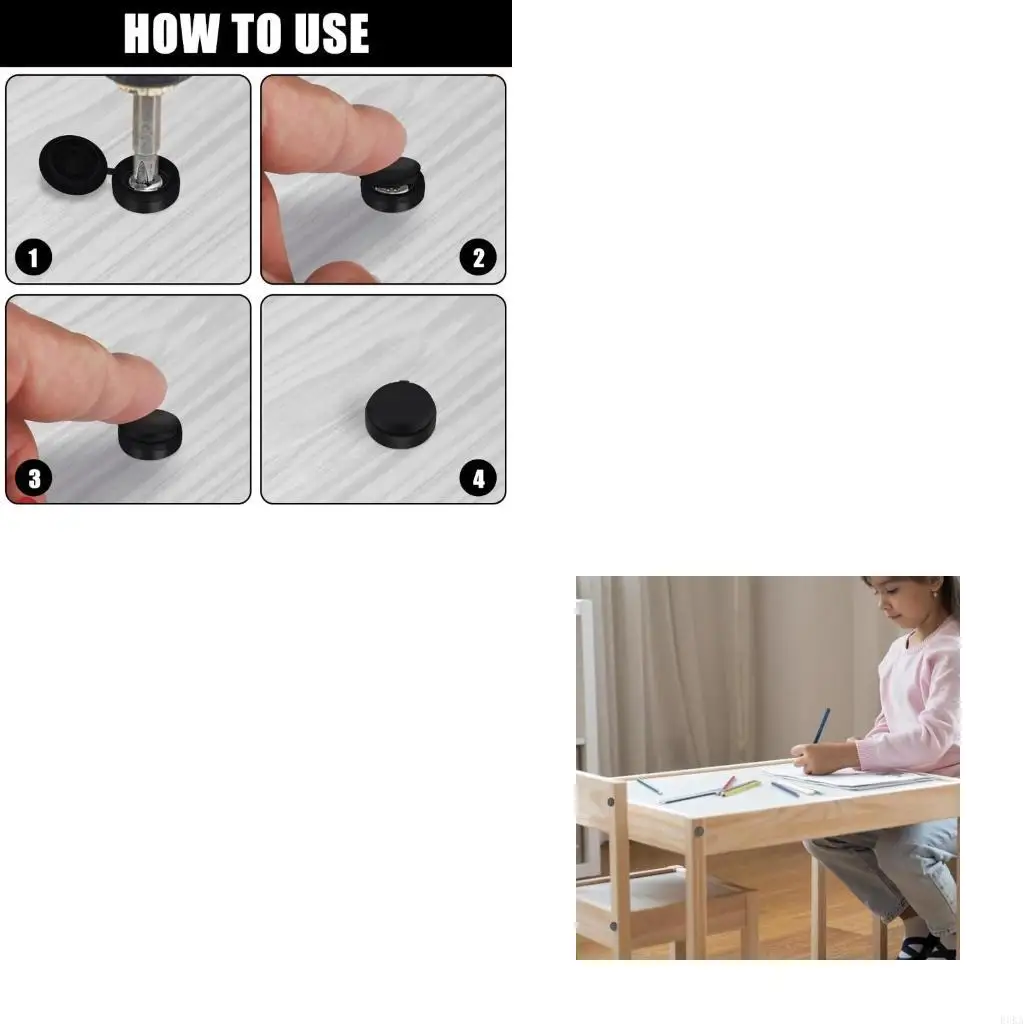 HOW TO USE

1

2

3

4