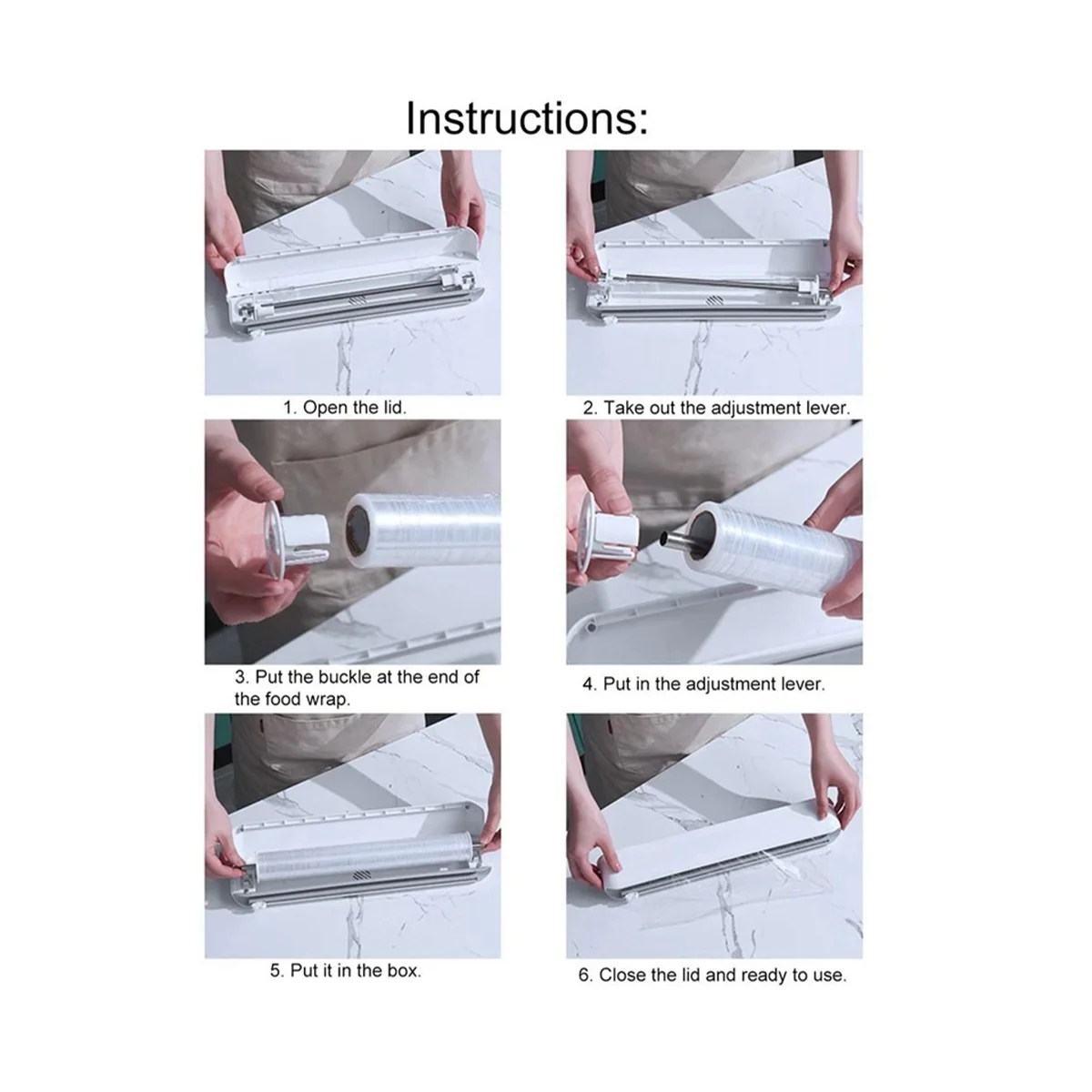 Instructions:

1. Open the lid.

2. Take out the adjustment lever.

3. Put the buckle at the end of the food wrap.

4. Put in the adjustment lever.

5. Put it in the box.

6. Close the lid and ready to use.