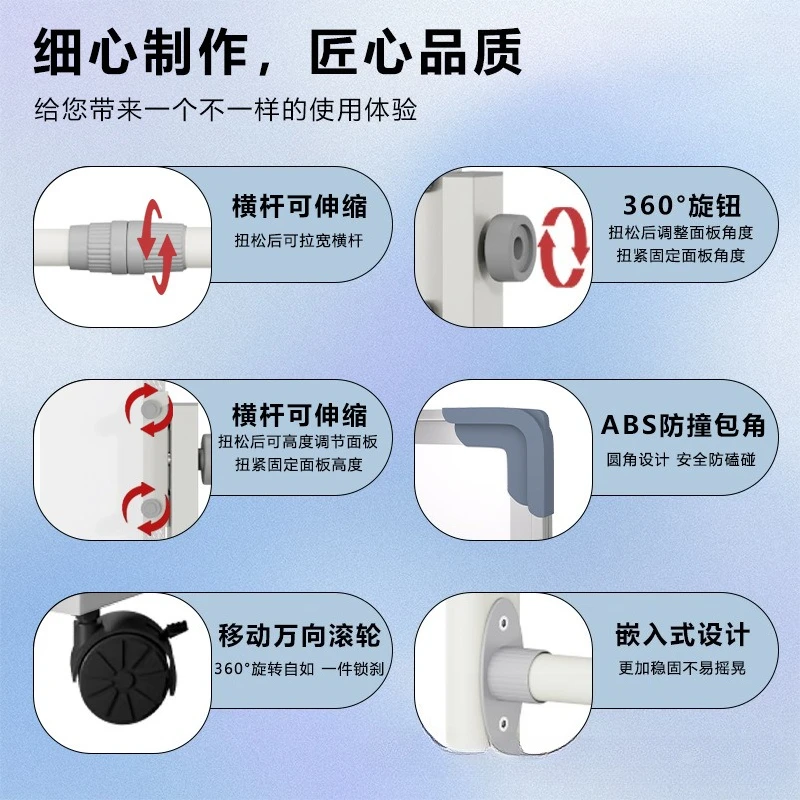 细心制作，匠心品质

给您带来一个不一样的使用体验

横杆可伸缩
扭松后可拉宽横杆

360°旋钮
扭松后调整面板角度
扭紧固定面板角度

横杆可伸缩
扭松后可高度调节面板
扭紧固定面板高度

ABS防撞包角
圆角设计 安全防磕碰

移动万向滚轮
360°旋转自如 一件锁刹

嵌入式设计
更加稳固不易摇晃