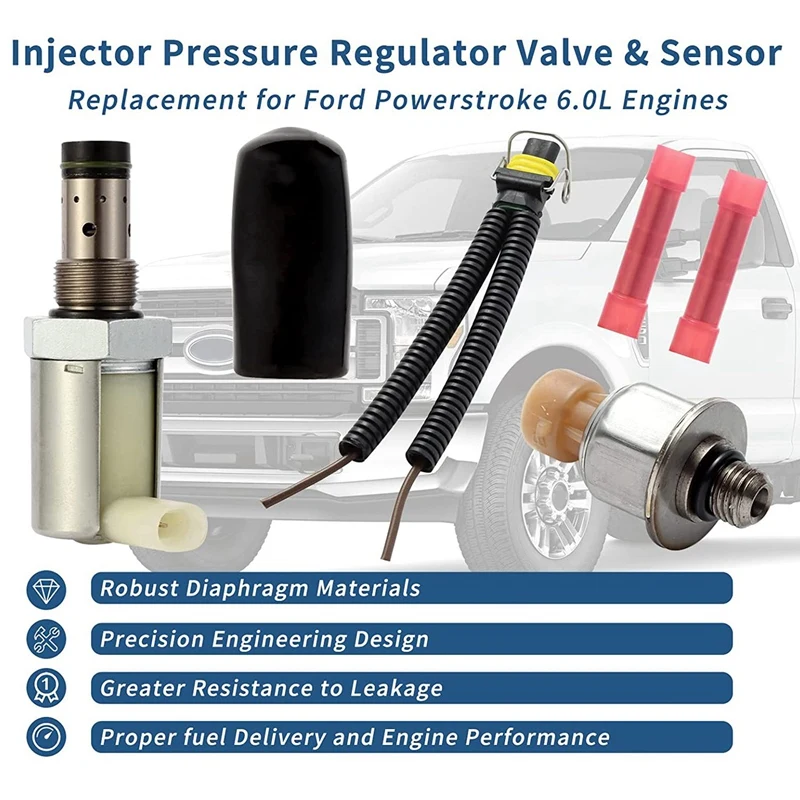 Injector Pressure Regulator Valve & Sensor
Replacement for Ford Powerstroke 6.0L Engines

Robust Diaphragm Materials

Precision Engineering Design

Greater Resistance to Leakage

Proper fuel Delivery and Engine Performance