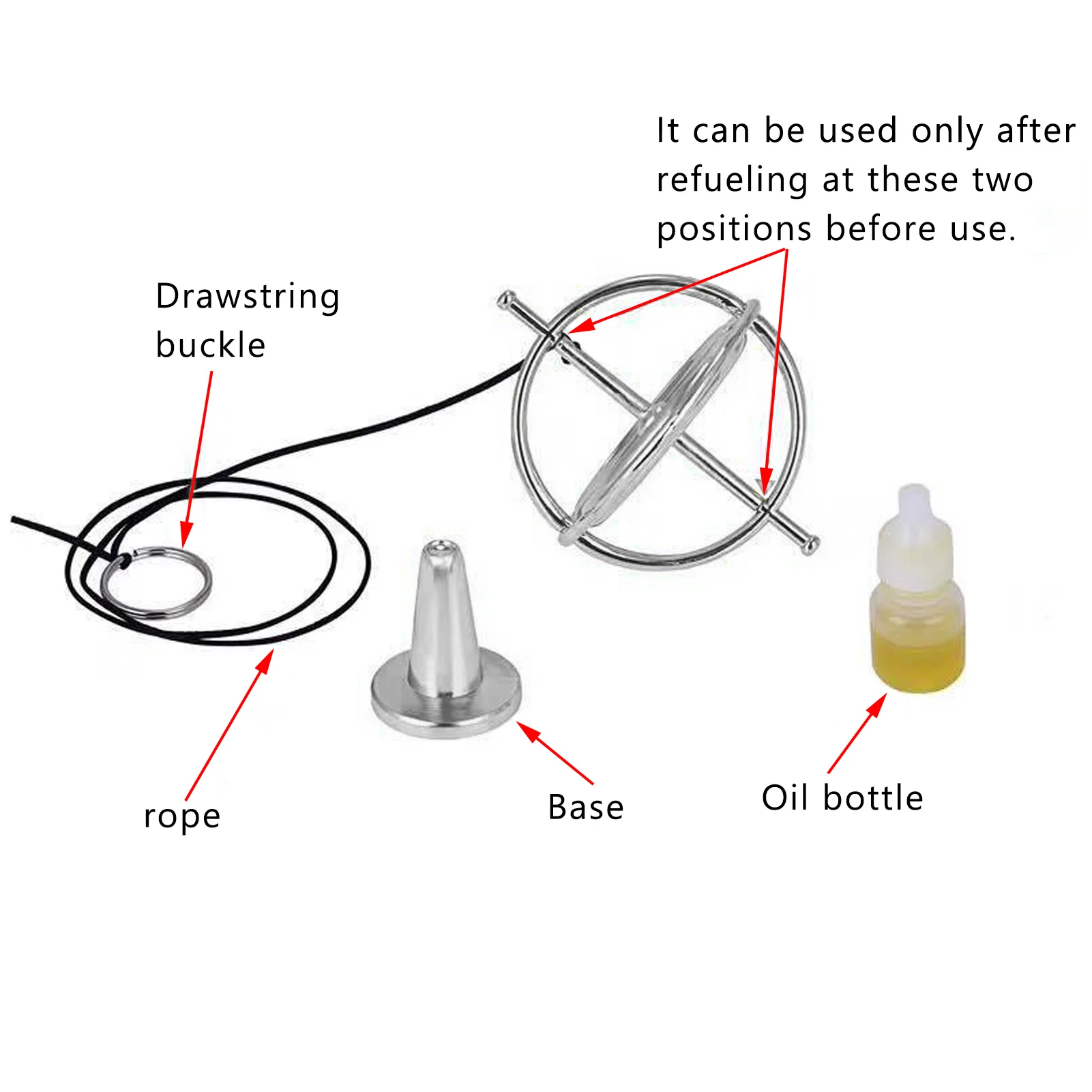 It can be used only after refueling at these two positions before use.

Drawstring buckle

rope

Base

Oil bottle