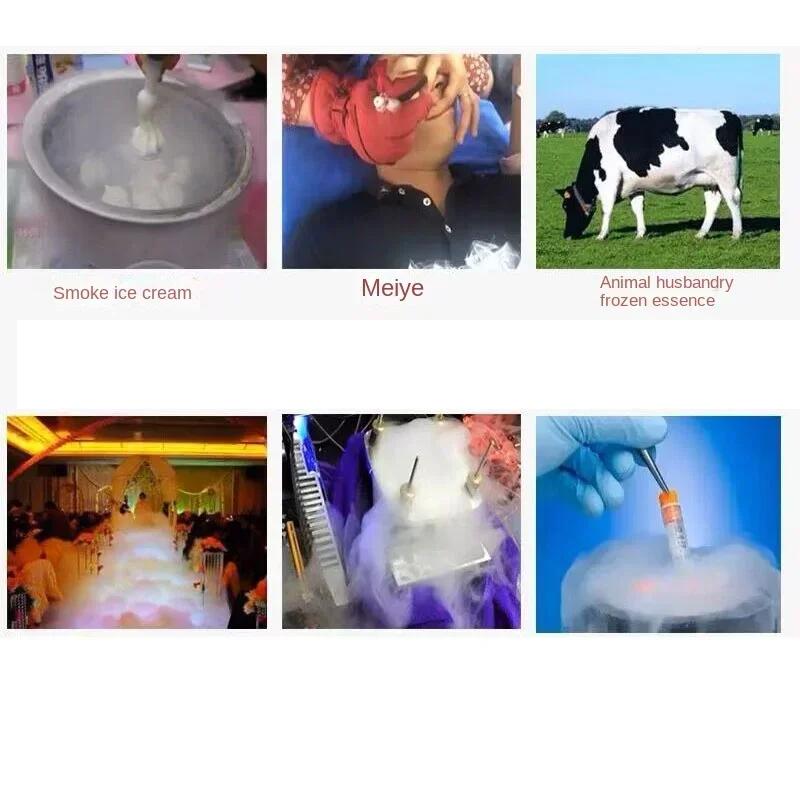 Smoke ice cream

Meiye

Animal husbandry frozen essence