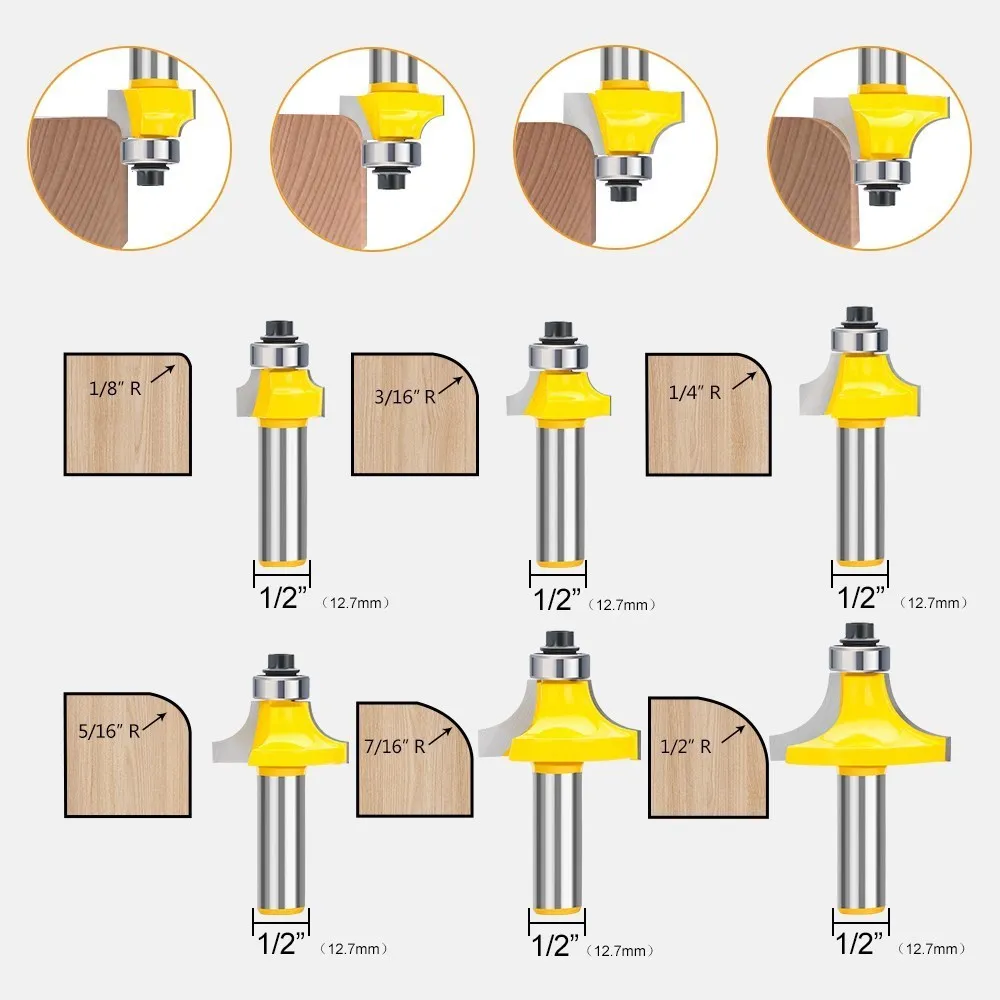 1/8" R

1/2" (12.7mm)

3/16" R

1/2" (12.7mm)

1/4" R

1/2" (12.7mm)

5/16" R

1/2" (12.7mm)

7/16" R

1/2" (12.7mm)

1/2" R

1/2" (12.7mm)