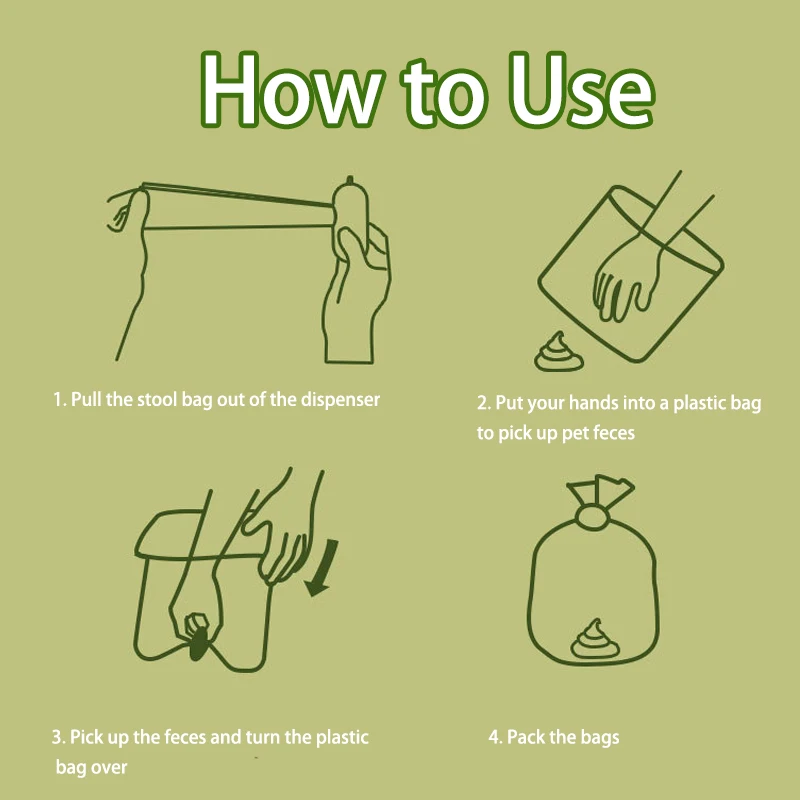 How to Use

1. Pull the stool bag out of the dispenser

2. Put your hands into a plastic bag to pick up pet feces

3. Pick up the feces and turn the plastic bag over

4. Pack the bags