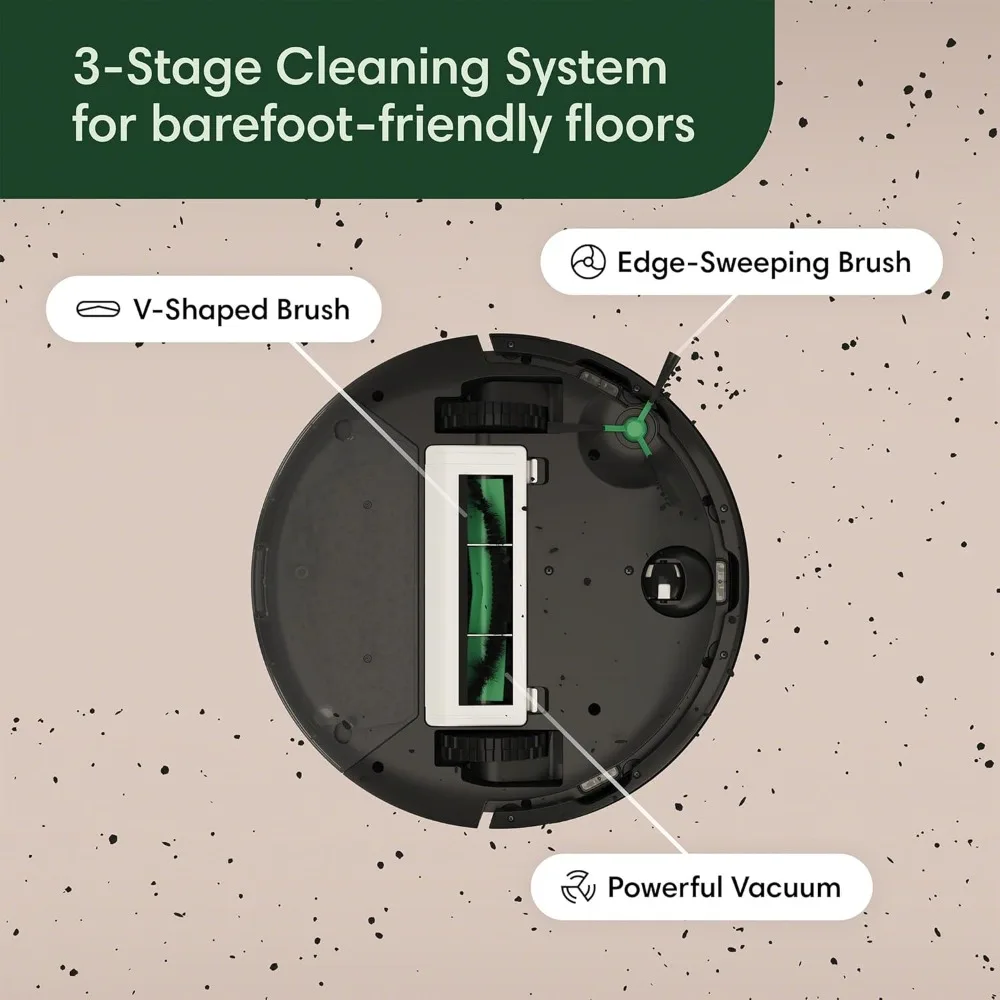 3-Stage Cleaning System for barefoot-friendly floors

Edge-Sweeping Brush

V-Shaped Brush

Powerful Vacuum