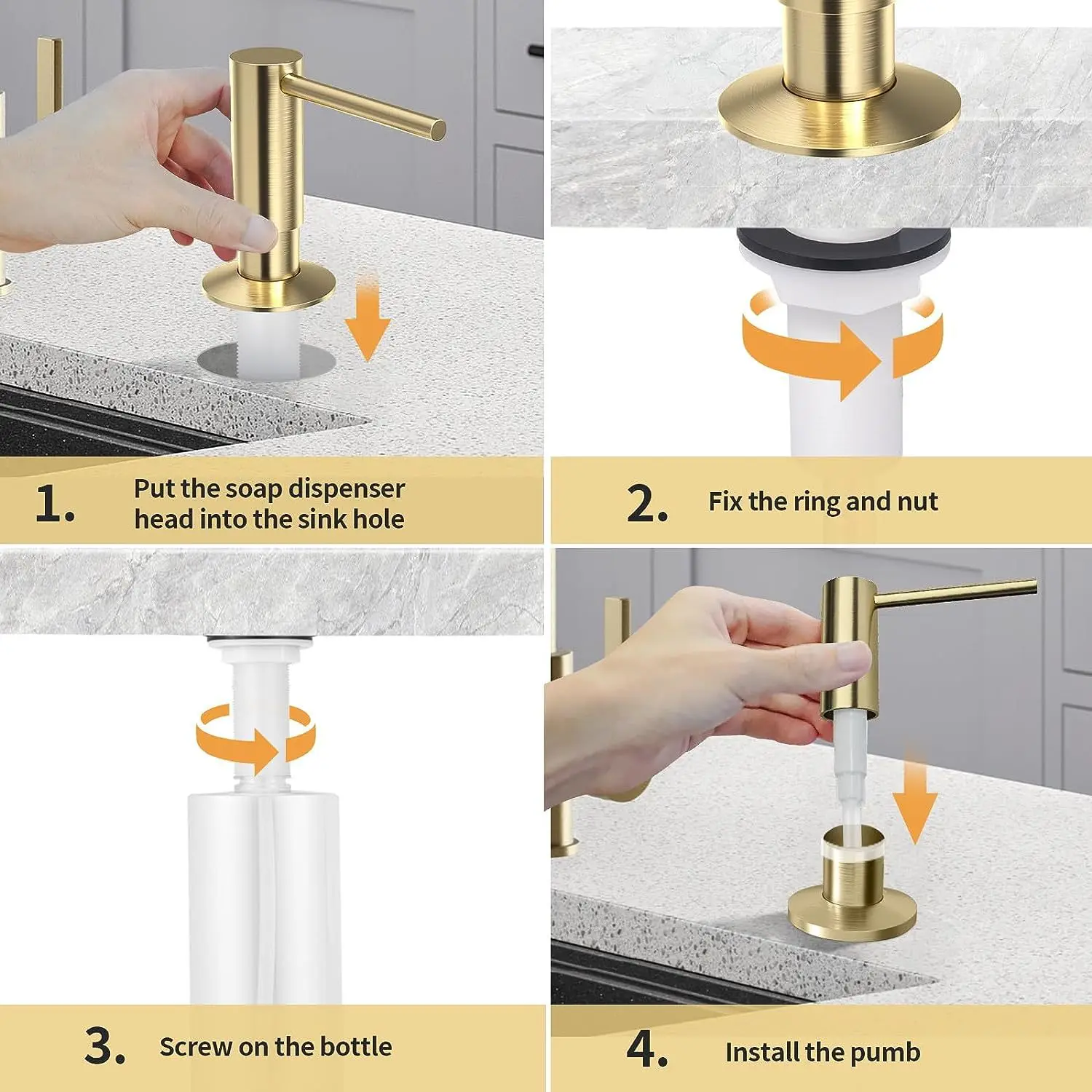 1. Put the soap dispenser head into the sink hole

2. Fix the ring and nut

3. Screw on the bottle

4. Install the pumb