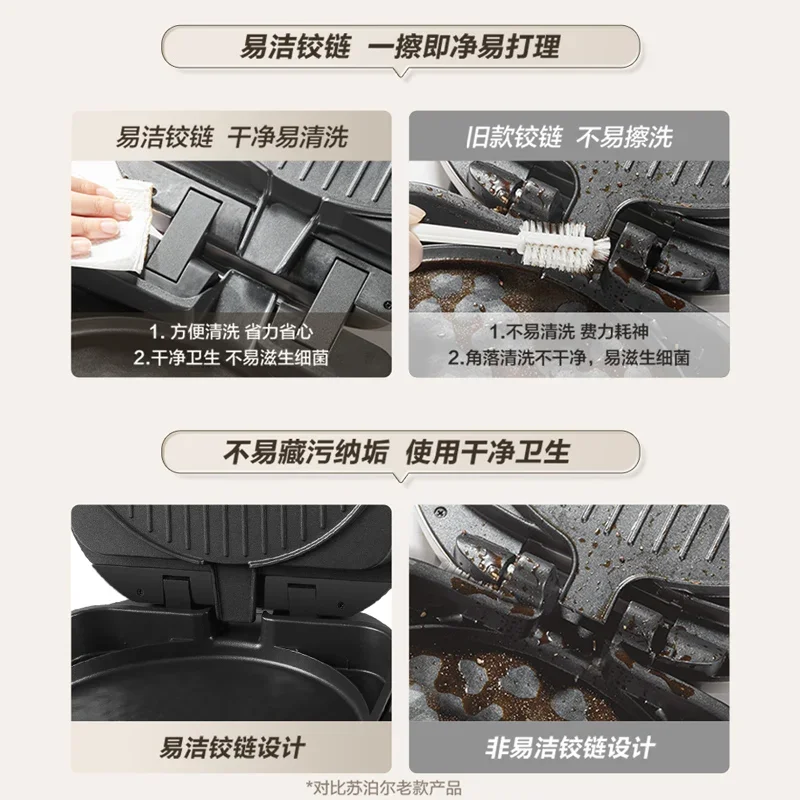 易洁铰链 一擦即净易打理

易洁铰链 干净易清洗

1. 方便清洗 省力省心
2.干净卫生 不易滋生细菌

旧款铰链 不易擦洗

1.不易清洗 费力耗神
2.角落清洗不干净，易滋生细菌

不易藏污纳垢 使用干净卫生

易洁铰链设计

非易洁铰链设计

*对比苏泊尔老款产品