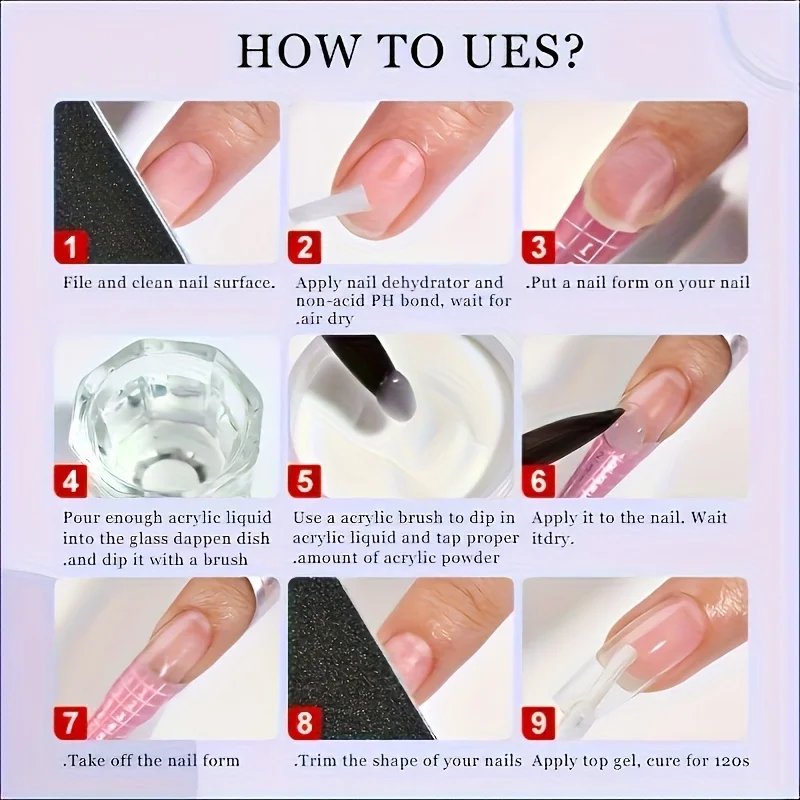 HOW TO UES?

1
File and clean nail surface.

2
Apply nail dehydrator and non-acid PH bond, wait for .air dry

3
.Put a nail form on your nail

4
Pour enough acrylic liquid into the glass dappen dish .and dip it with a brush

5
Use a acrylic brush to dip in acrylic liquid and tap proper .amount of acrylic powder

6
Apply it to the nail. Wait itdry.

7
.Take off the nail form

8
.Trim the shape of your nails

9
Apply top gel, cure for 120s