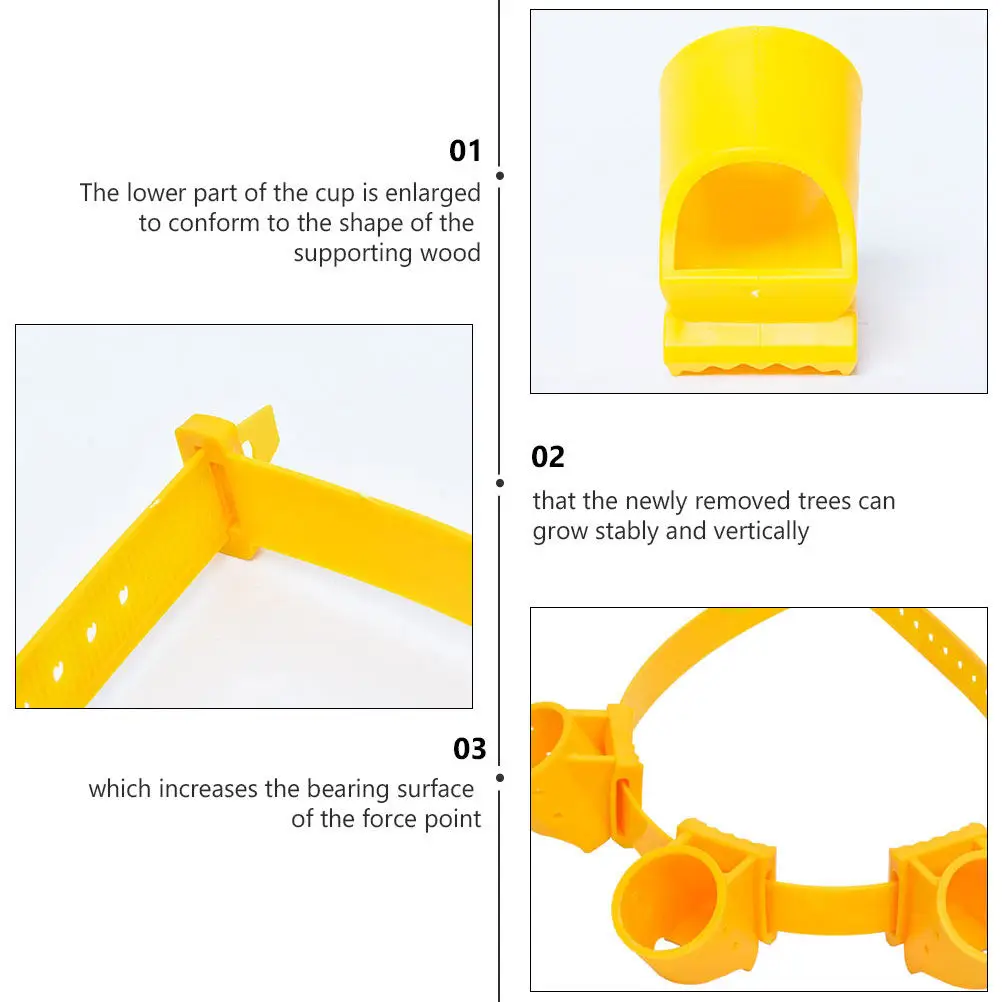 01
The lower part of the cup is enlarged to conform to the shape of the supporting wood

02
that the newly removed trees can grow stably and vertically

03
which increases the bearing surface of the force point