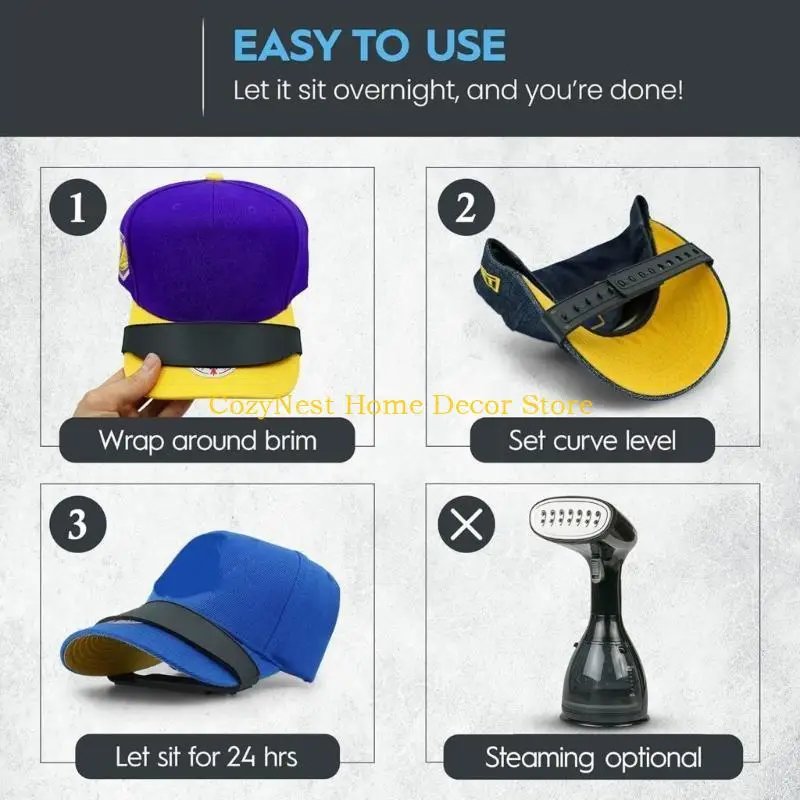 EASY TO USE
Let it sit overnight, and you're done!

1
Wrap around brim

2
Set curve level

CozyNest Home Decor Store

3
Let sit for 24 hrs

Steaming optional