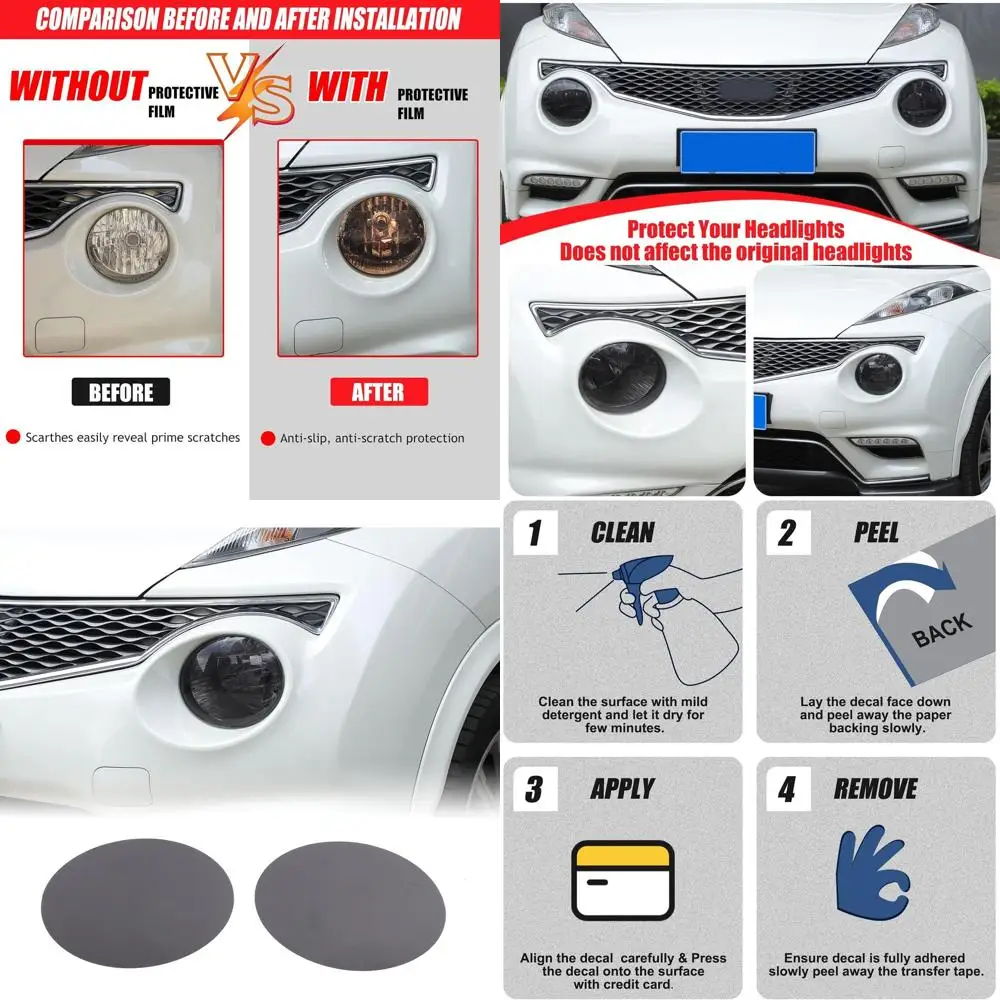 COMPARISON BEFORE AND AFTER INSTALLATION

WITHOUT PROTECTIVE FILM

VS

WITH PROTECTIVE FILM

BEFORE

AFTER

Scarthes easily reveal prime scratches

Anti-slip, anti-scratch protection

Protect Your Headlights
Does not affect the original headlights

1 CLEAN

Clean the surface with mild detergent and let it dry for few minutes.

2 PEEL

BACK

Lay the decal face down and peel away the paper backing slowly.

3 APPLY

Align the decal carefully & Press the decal onto the surface with credit card.

4 REMOVE

Ensure decal is fully adhered slowly peel away the transfer tape.