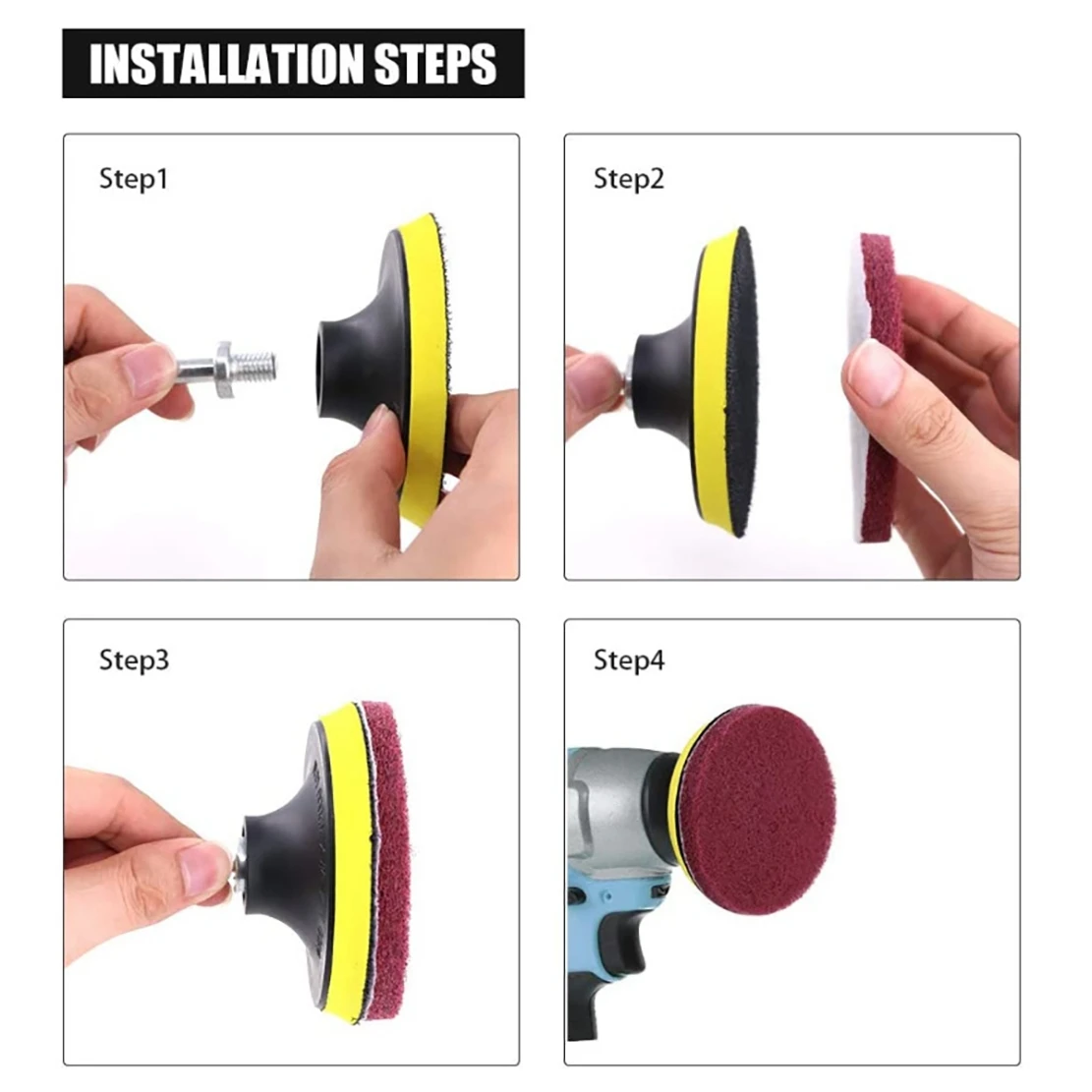 INSTALLATION STEPS

Step1

Step2

Step3

Step4