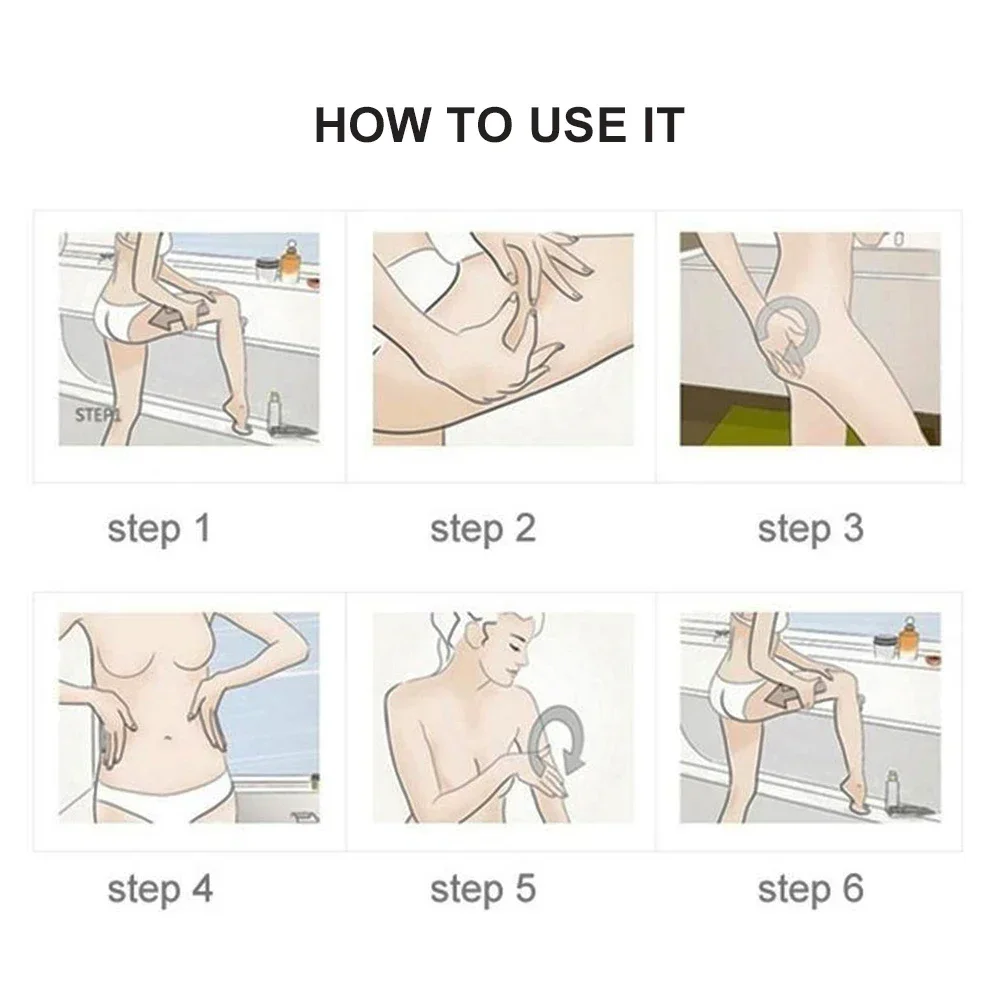 HOW TO USE IT

STEP1

step 1

step 2

step 3

step 4

step 5

step 6