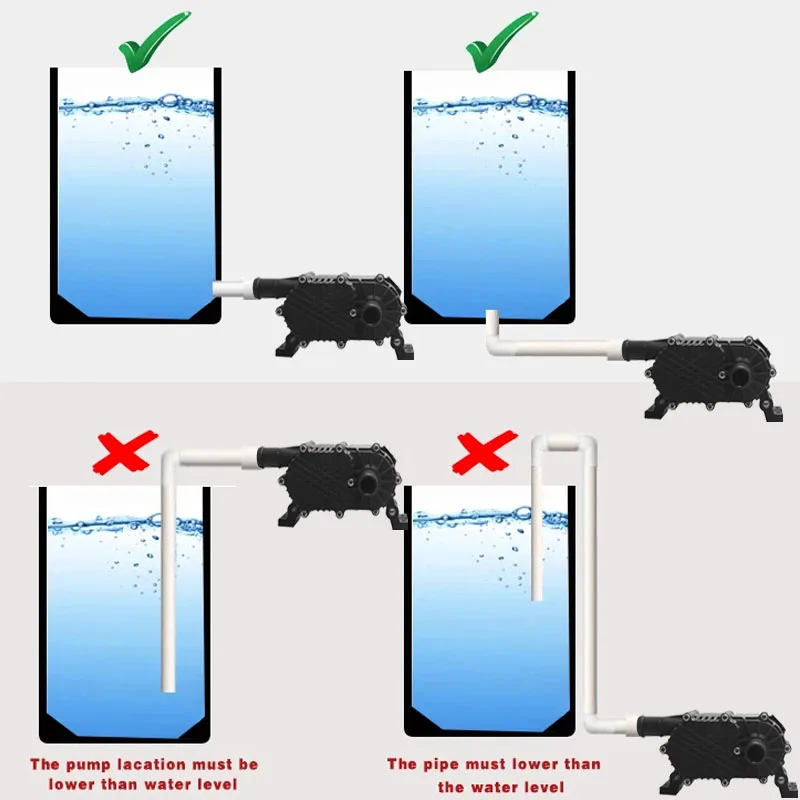 The pump lacation must be lower than water level

The pipe must lower than the water level