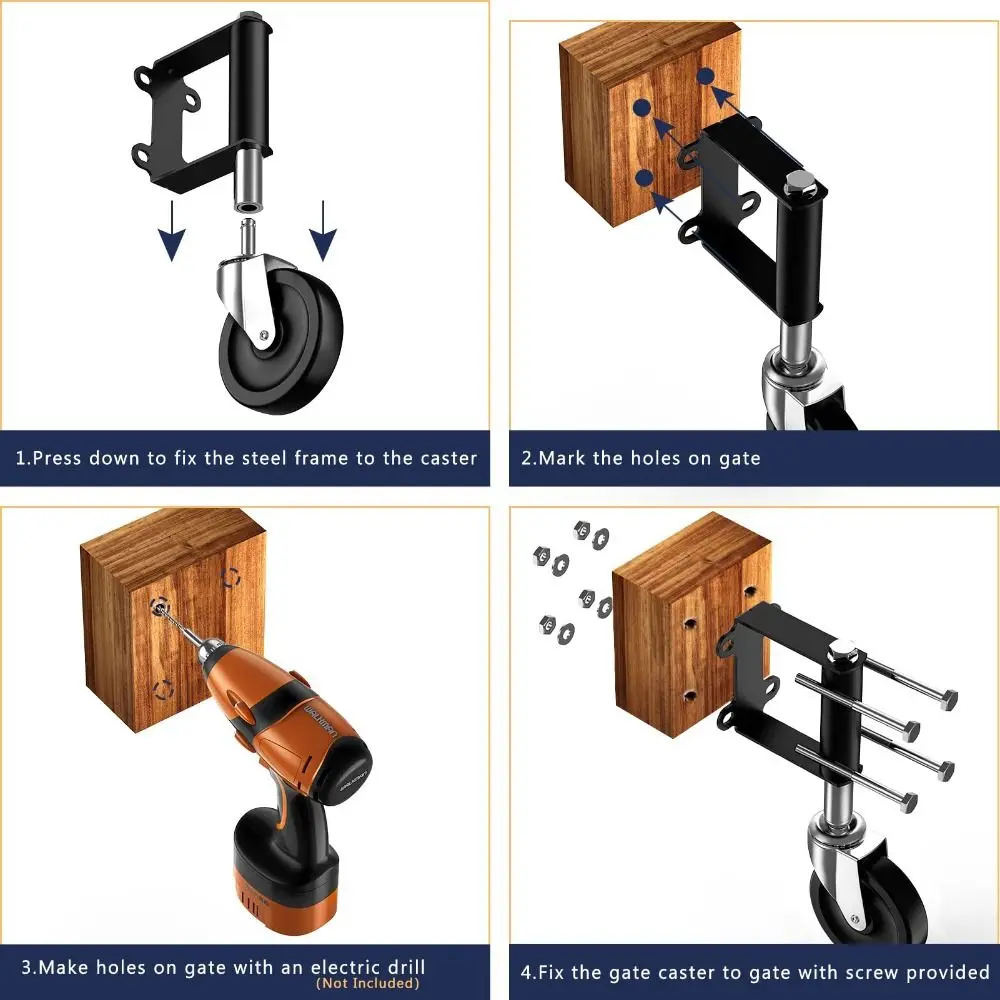 1.Press down to fix the steel frame to the caster

2.Mark the holes on gate

3.Make holes on gate with an electric drill
(Not Included)

4.Fix the gate caster to gate with screw provided