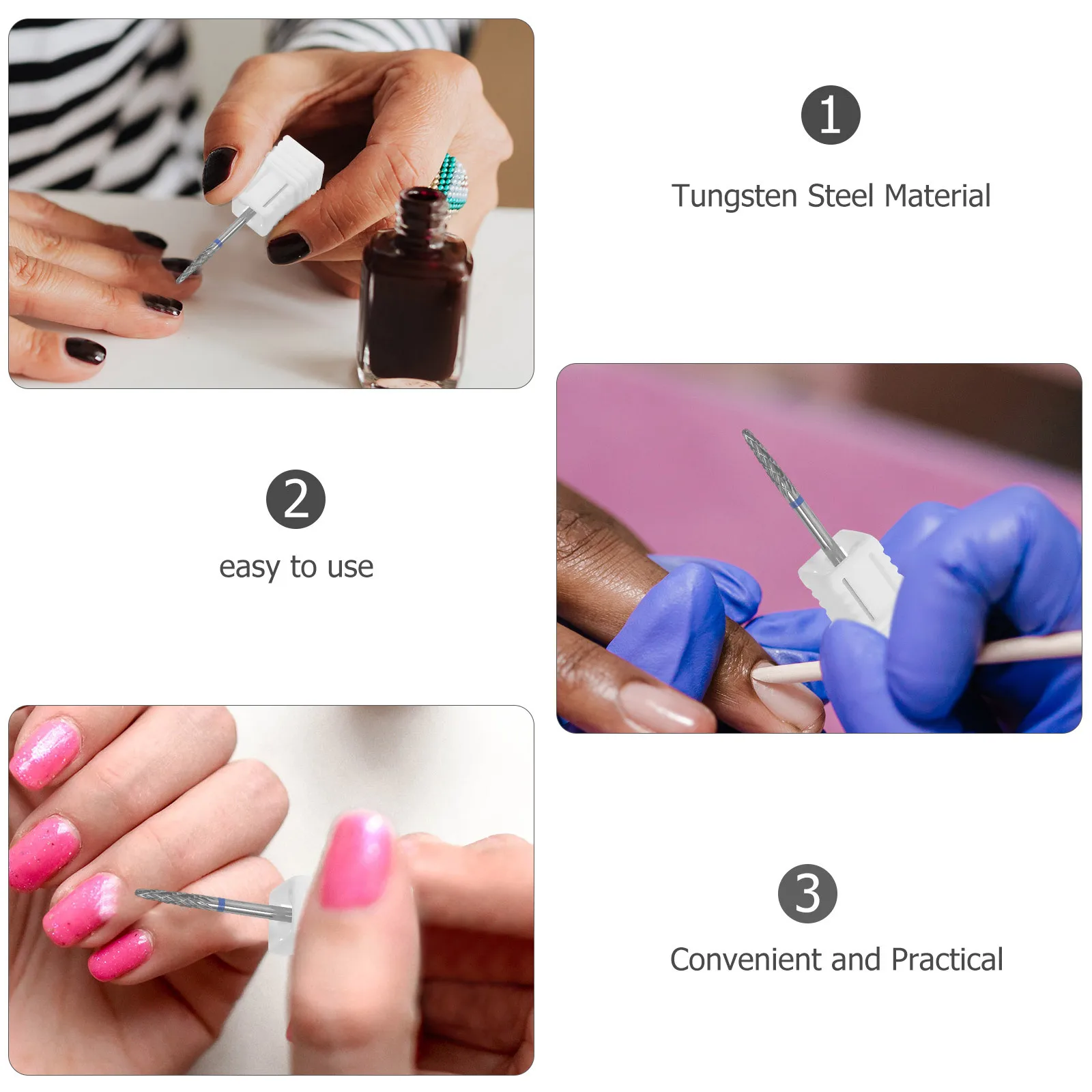 1
Tungsten Steel Material

2
easy to use

3
Convenient and Practical