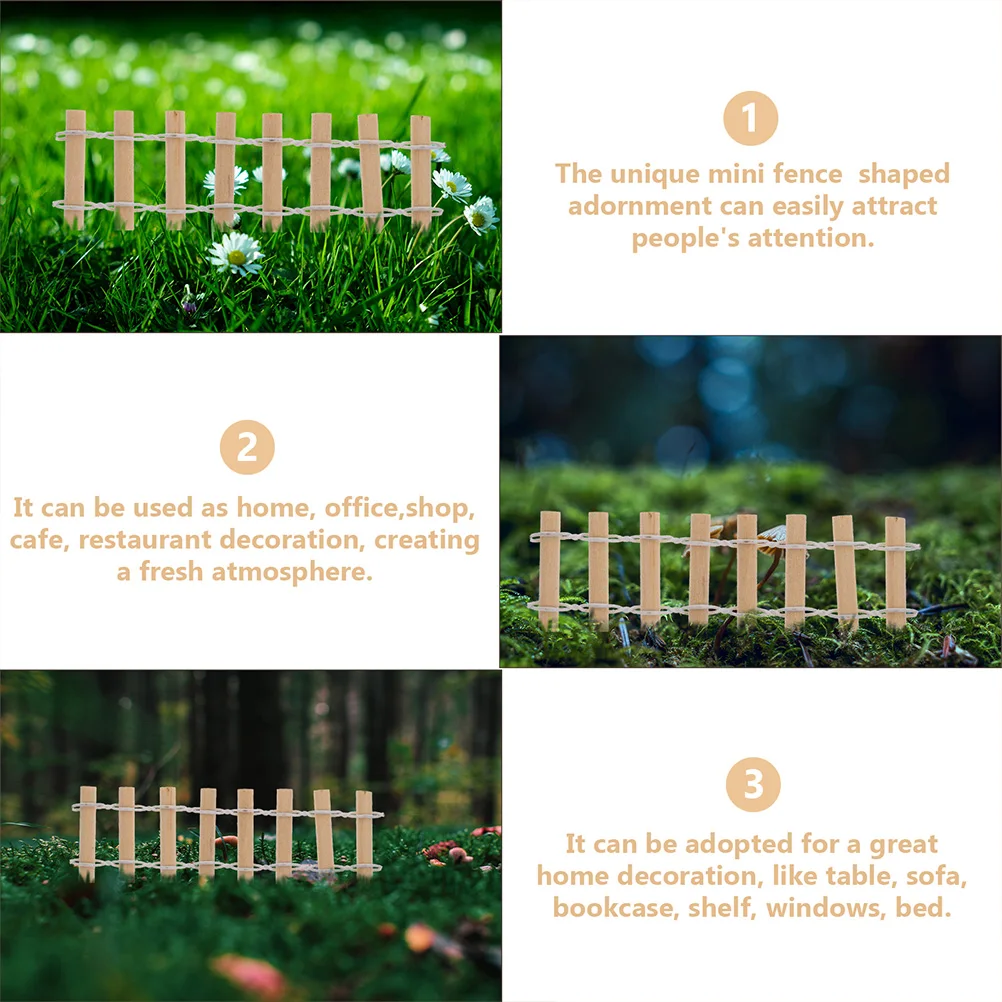 1

The unique mini fence  shaped adornment can easily attract people's attention.

2

It can be used as home, office,shop, cafe, restaurant decoration, creating a fresh atmosphere.

3

It can be adopted for a great home decoration, like table, sofa, bookcase, shelf, windows, bed.