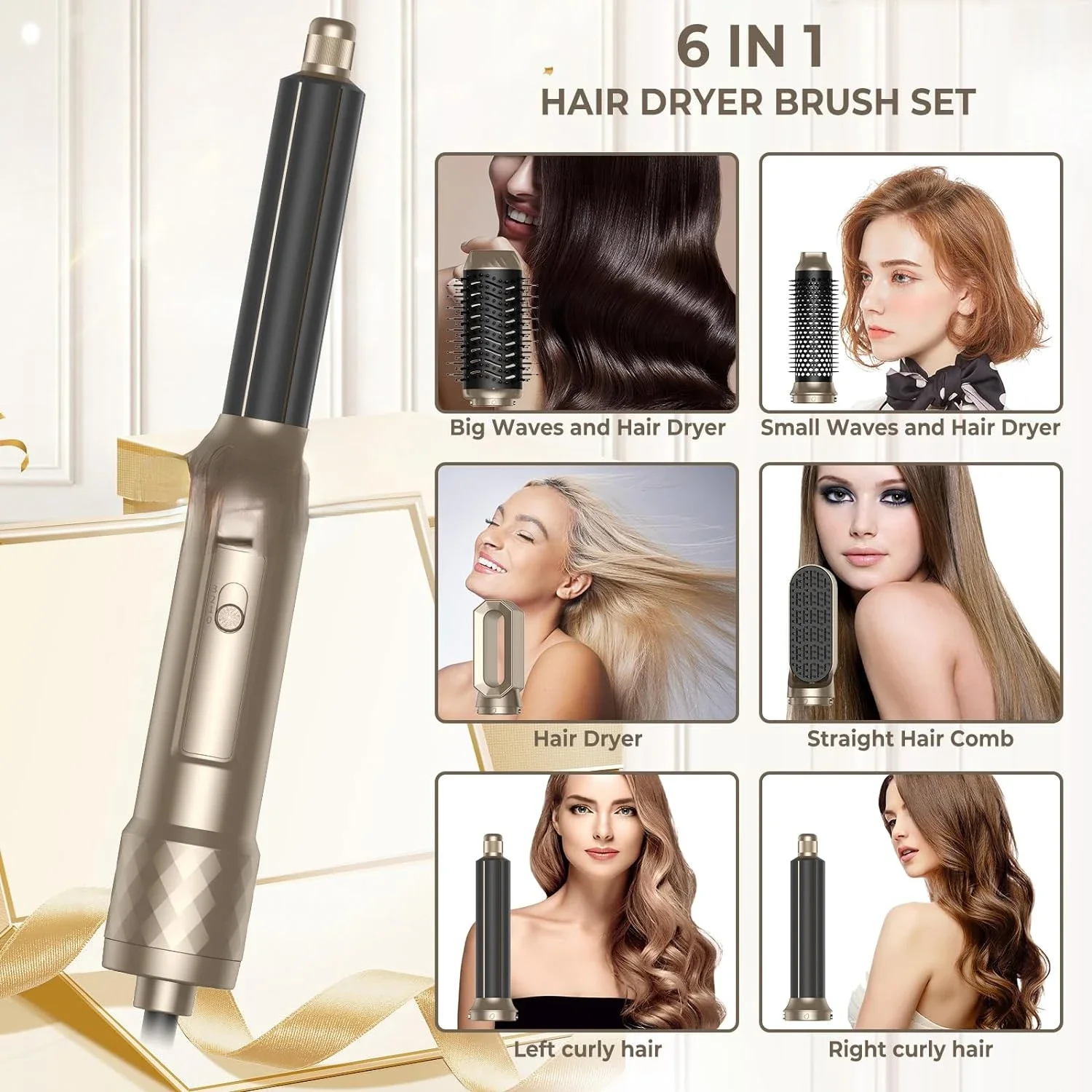 6 IN 1
HAIR DRYER BRUSH SET

Big Waves and Hair Dryer

Small Waves and Hair Dryer

Hair Dryer

Straight Hair Comb

Left curly hair

Right curly hair