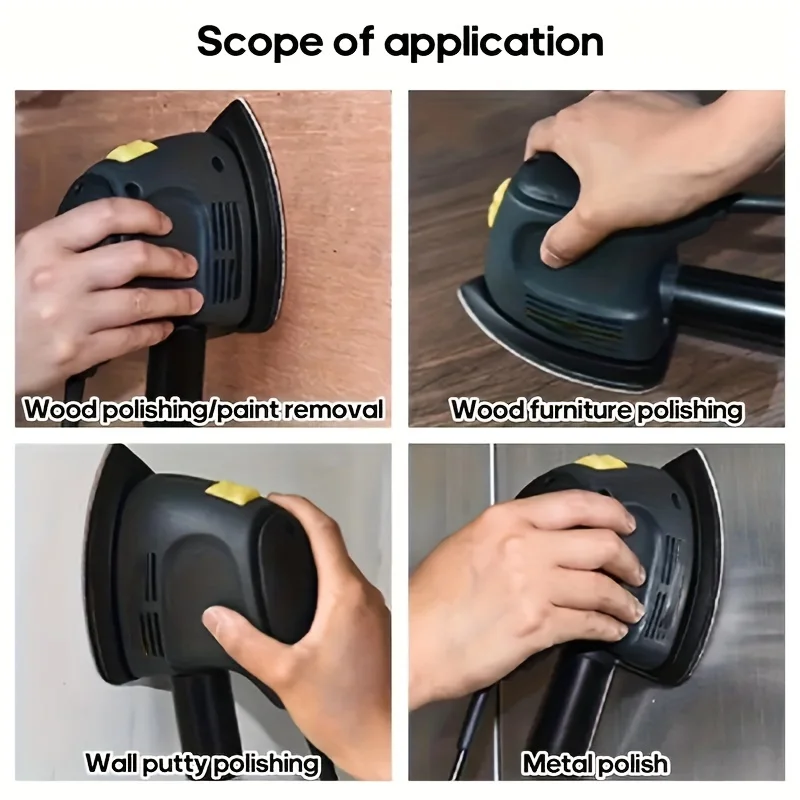 Scope of application

Wood polishing/paint removal

Wood furniture polishing

Wall putty polishing

Metal polish