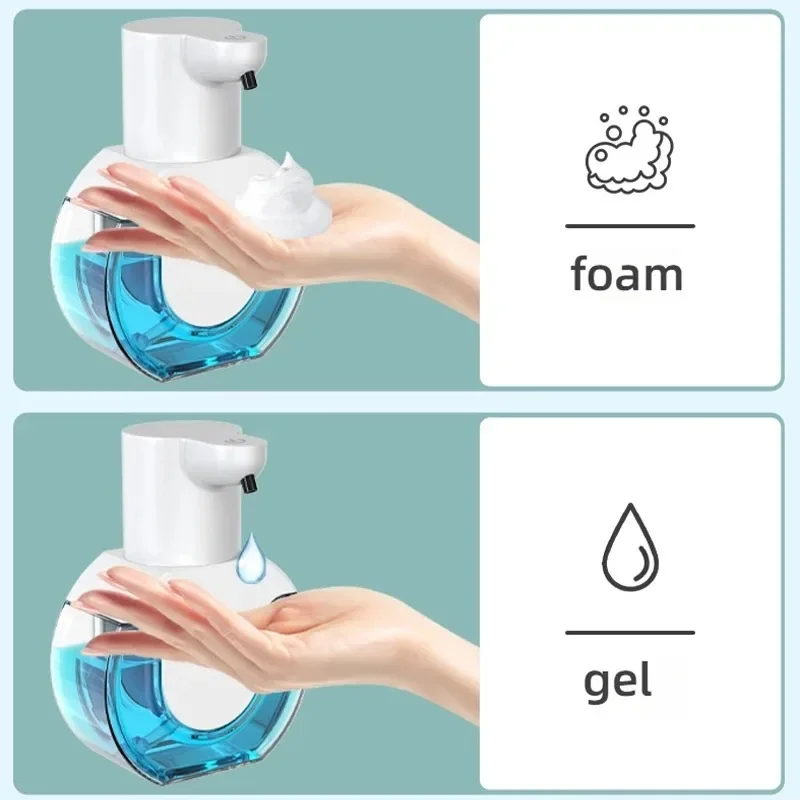 foam

gel