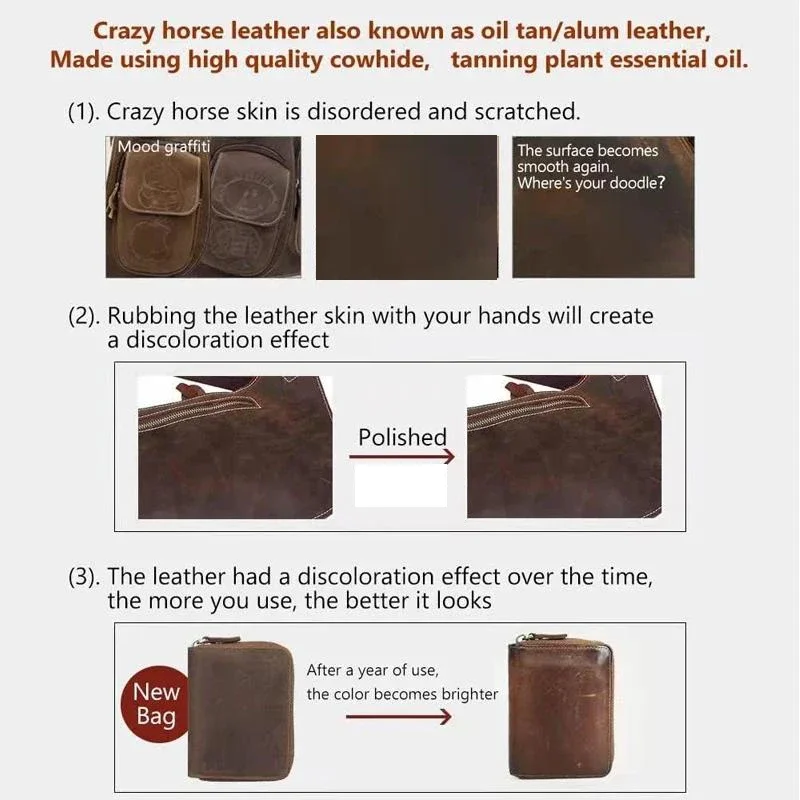 Crazy horse leather also known as oil tan/alum leather,
Made using high quality cowhide, tanning plant essential oil.

(1). Crazy horse skin is disordered and scratched.

Mood graffiti

The surface becomes smooth again. Where's your doodle?

(2). Rubbing the leather skin with your hands will create a discoloration effect

Polished

(3). The leather had a discoloration effect over the time, the more you use, the better it looks

New Bag

After a year of use, the color becomes brighter