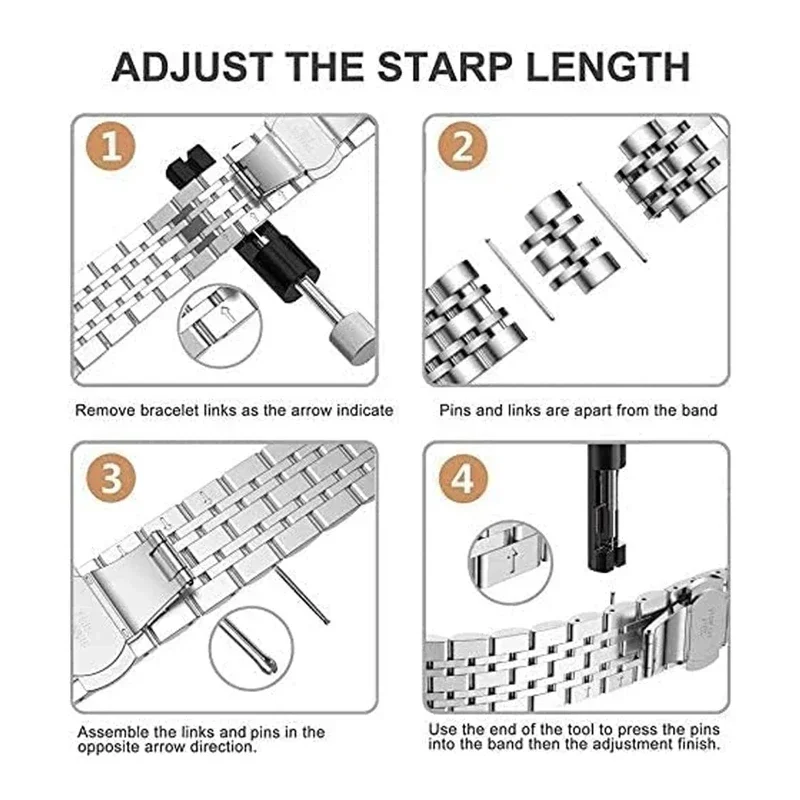 ADJUST THE STARP LENGTH

1

Remove bracelet links as the arrow indicate

2

Pins and links are apart from the band

3

Assemble the links and pins in the opposite arrow direction.

4

Use the end of the tool to press the pins into the band then the adjustment finish.