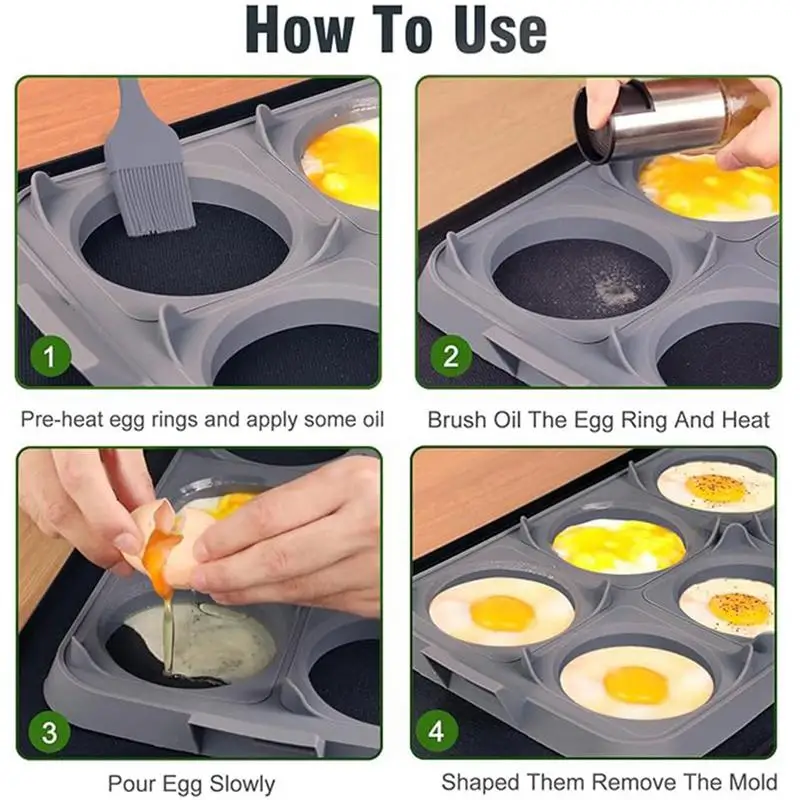 How To Use

1

Pre-heat egg rings and apply some oil

2

Brush Oil The Egg Ring And Heat

3

Pour Egg Slowly

4

Shaped Them Remove The Mold