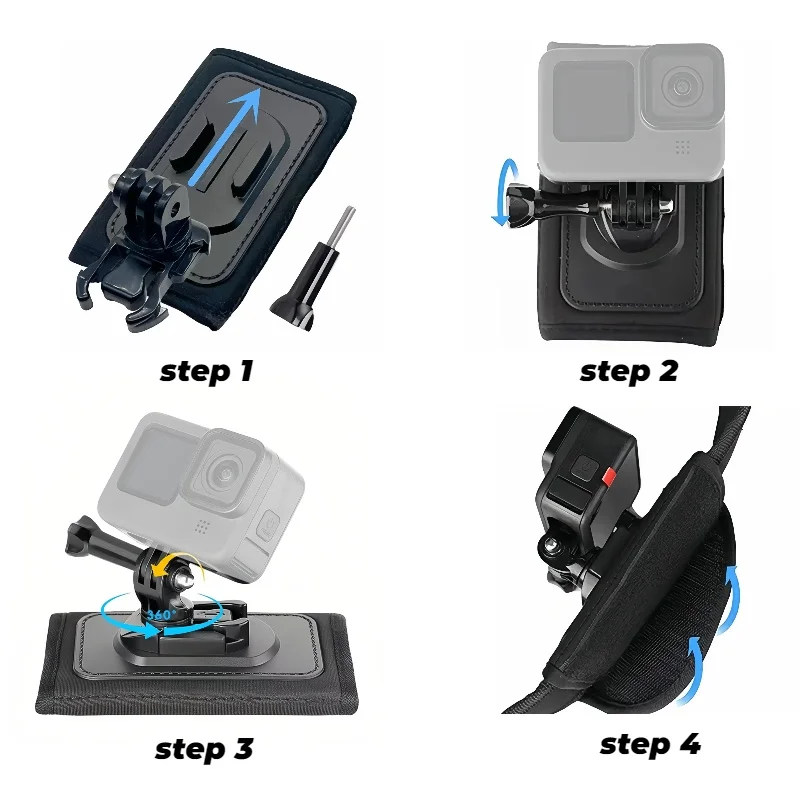 step 1

step 2

360°

step 3

step 4