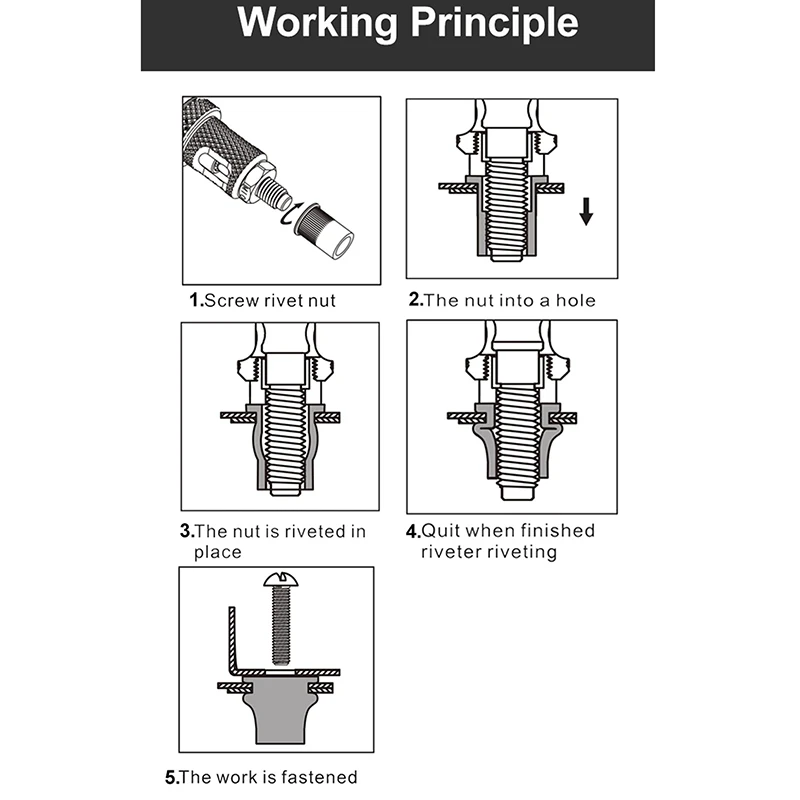 Working Principle

1.Screw rivet nut

2.The nut into a hole

3.The nut is riveted in place

4.Quit when finished riveter riveting

5.The work is fastened