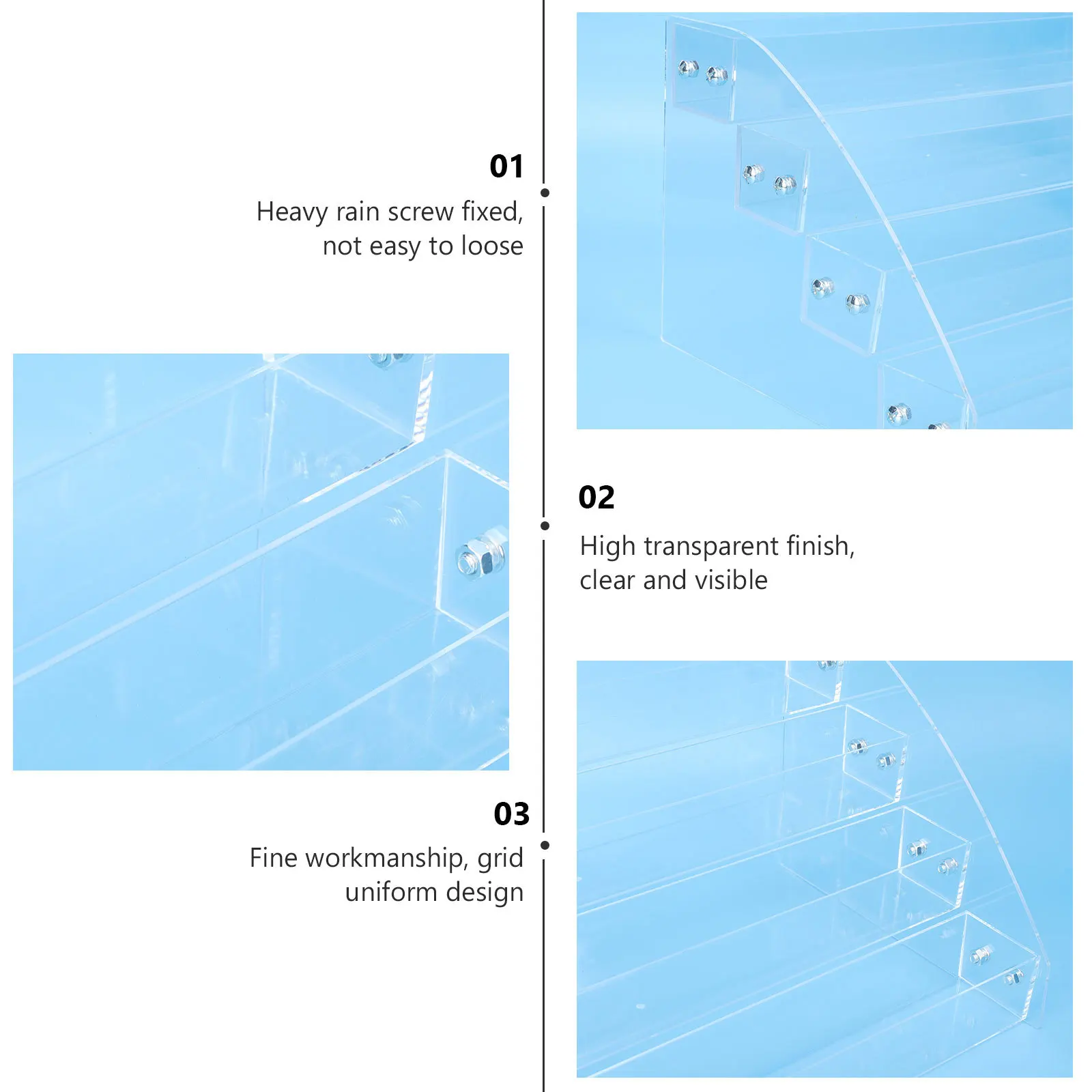 01
Heavy rain screw fixed, not easy to loose

02
High transparent finish, clear and visible

03
Fine workmanship, grid uniform design