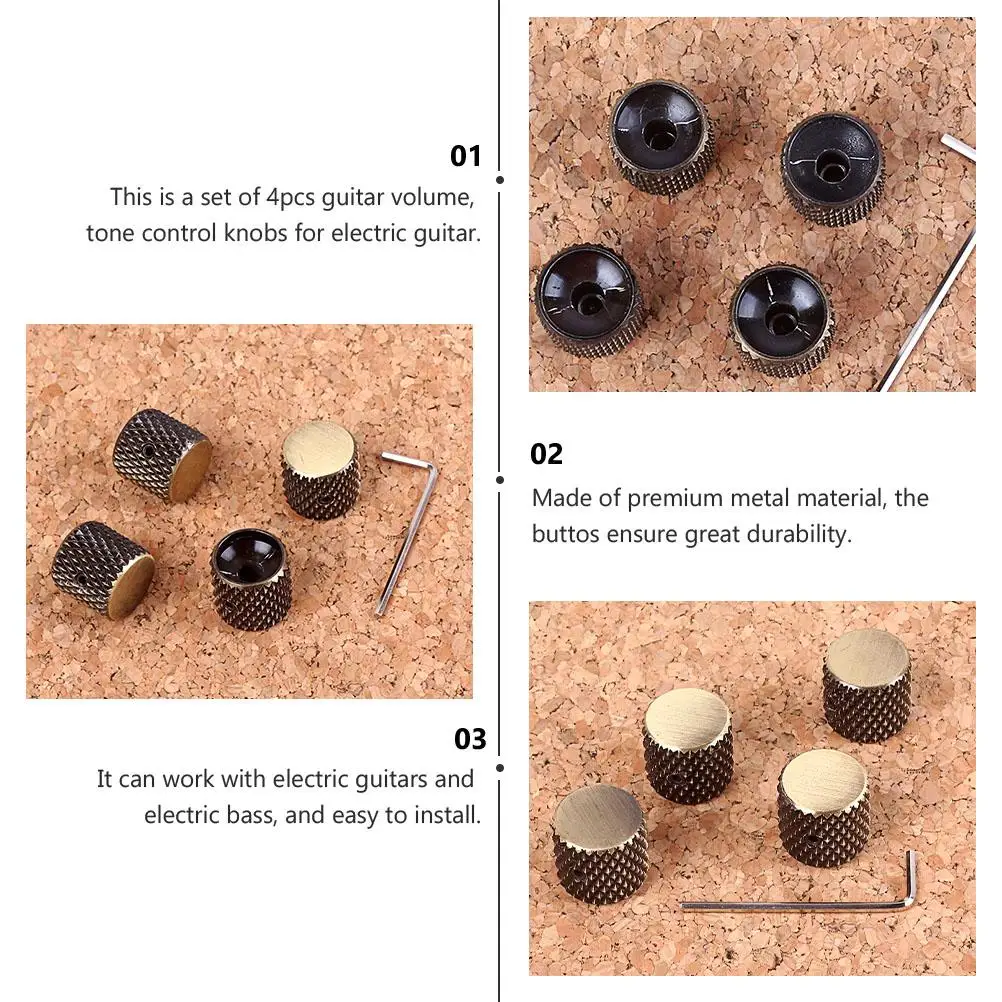 01
This is a set of 4pcs guitar volume, tone control knobs for electric guitar.

02
Made of premium metal material, the buttos ensure great durability.

03
It can work with electric guitars and electric bass, and easy to install.