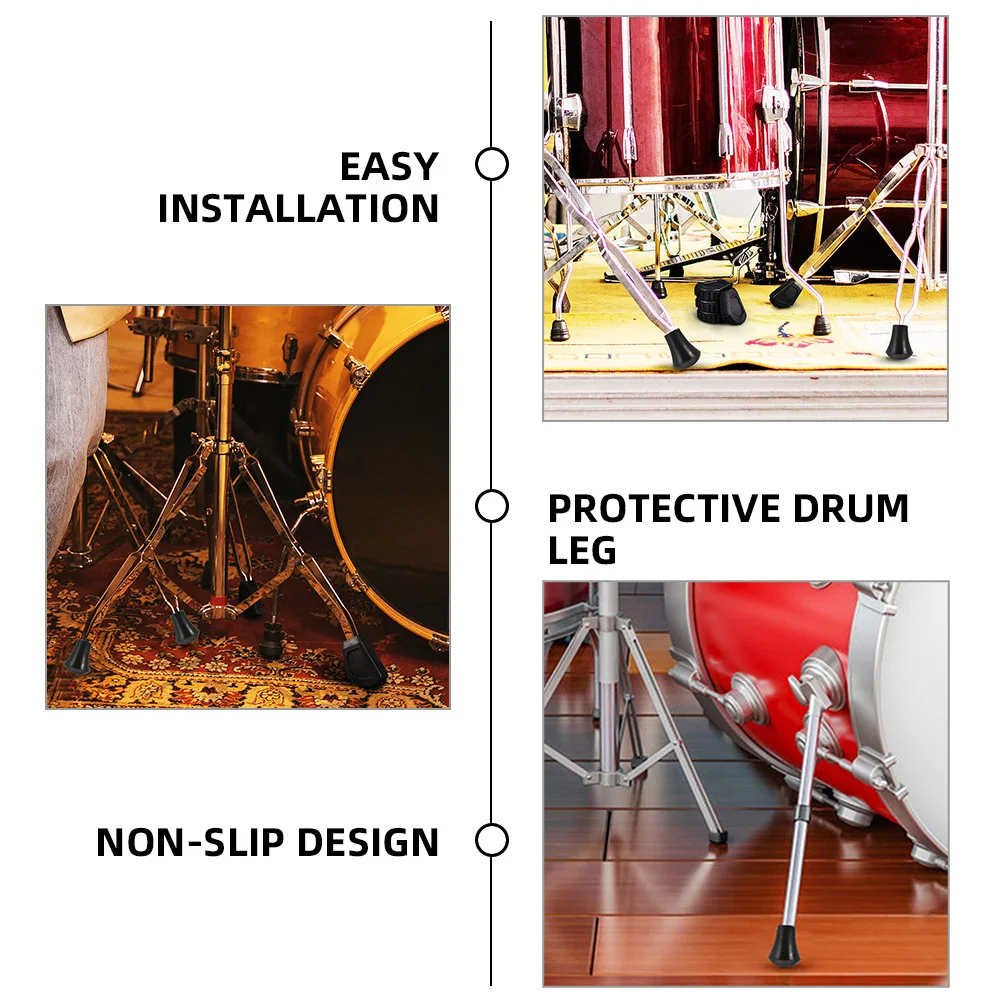 EASY INSTALLATION

PROTECTIVE DRUM LEG

NON-SLIP DESIGN