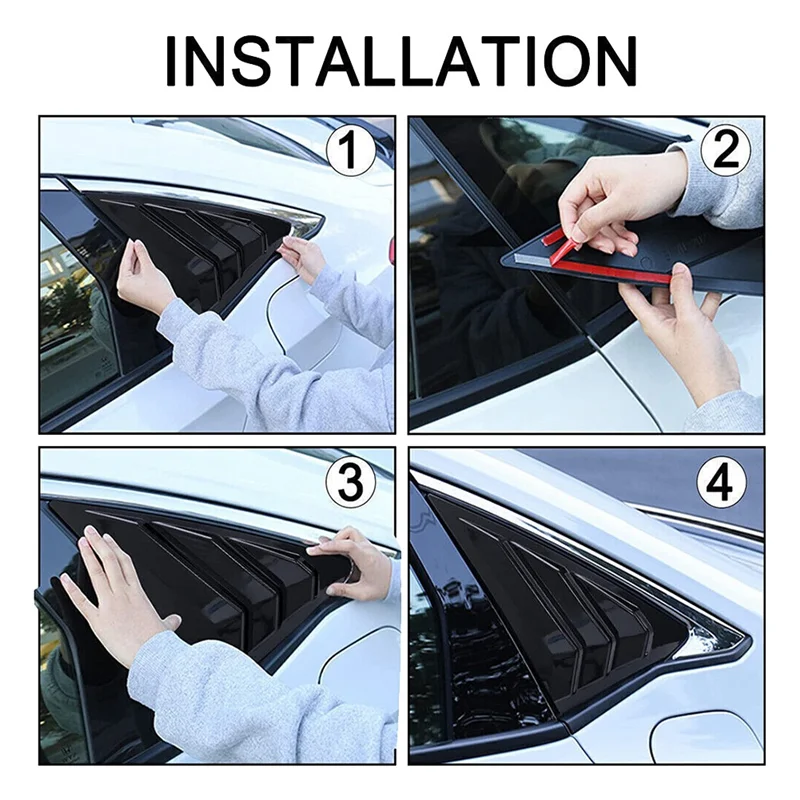 INSTALLATION

1

2

3

4