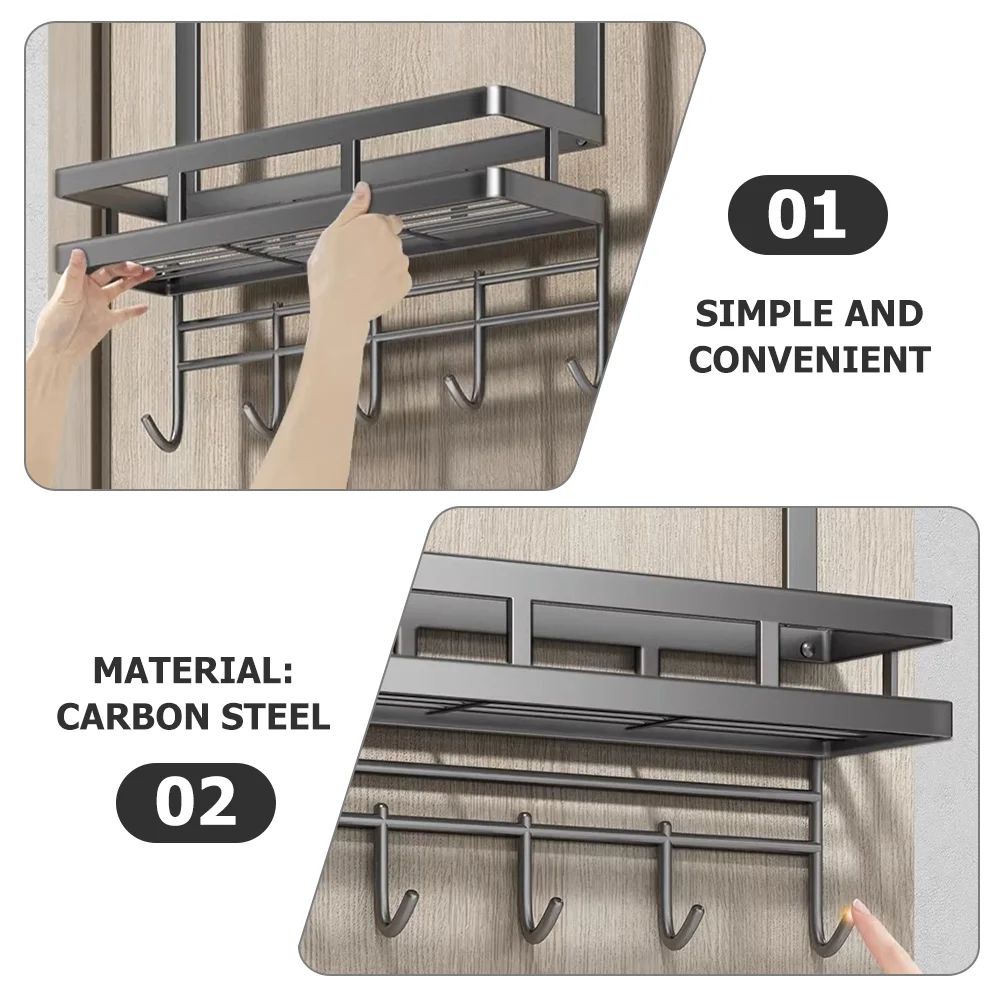 01

SIMPLE AND CONVENIENT

MATERIAL: CARBON STEEL

02