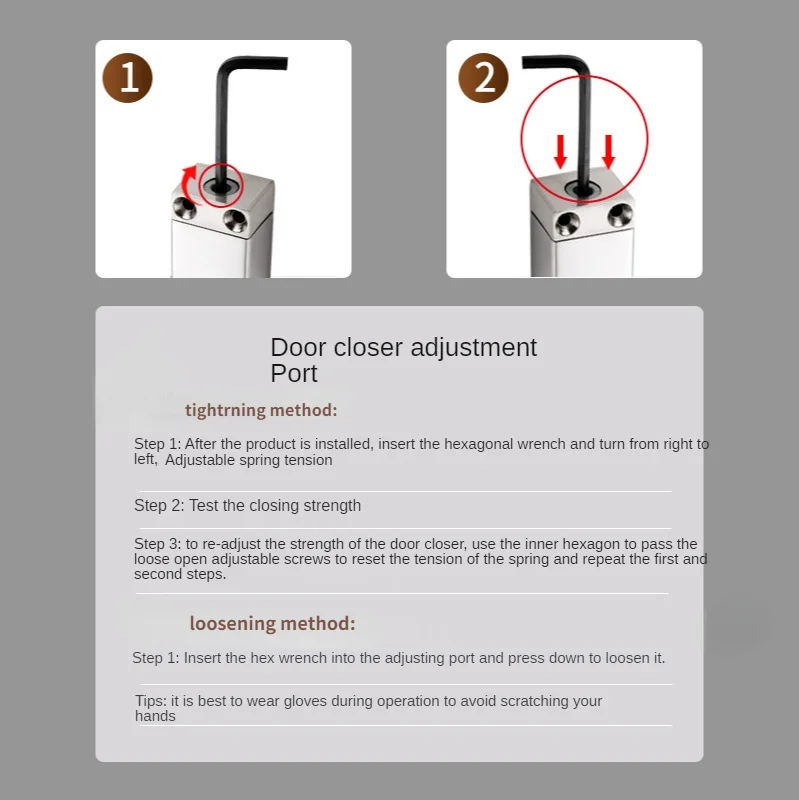 1

2

Door closer adjustment Port

tightrning method:

Step 1: After the product is installed, insert the hexagonal wrench and turn from right to left, Adjustable spring tension

Step 2: Test the closing strength

Step 3: to re-adjust the strength of the door closer, use the inner hexagon to pass the loose open adjustable screws to reset the tension of the spring and repeat the first and second steps.

loosening method:

Step 1: Insert the hex wrench into the adjusting port and press down to loosen it.

Tips: it is best to wear gloves during operation to avoid scratching your hands