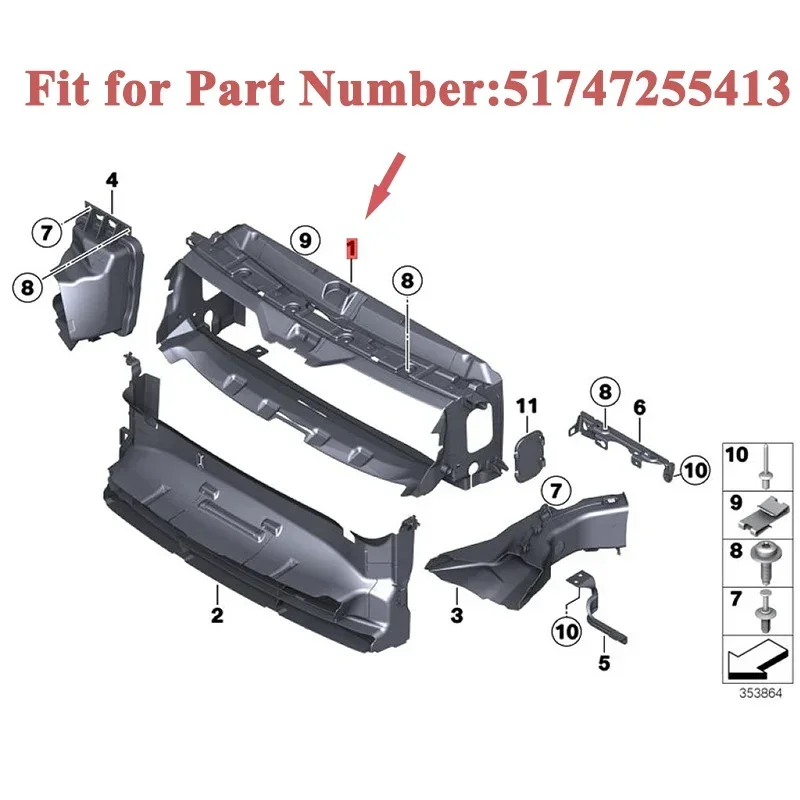 Fit for Part Number:51747255413

4
7
8
9
1
8
11
8
6
10
7
2
3
10
5
10
9
8
7
353864