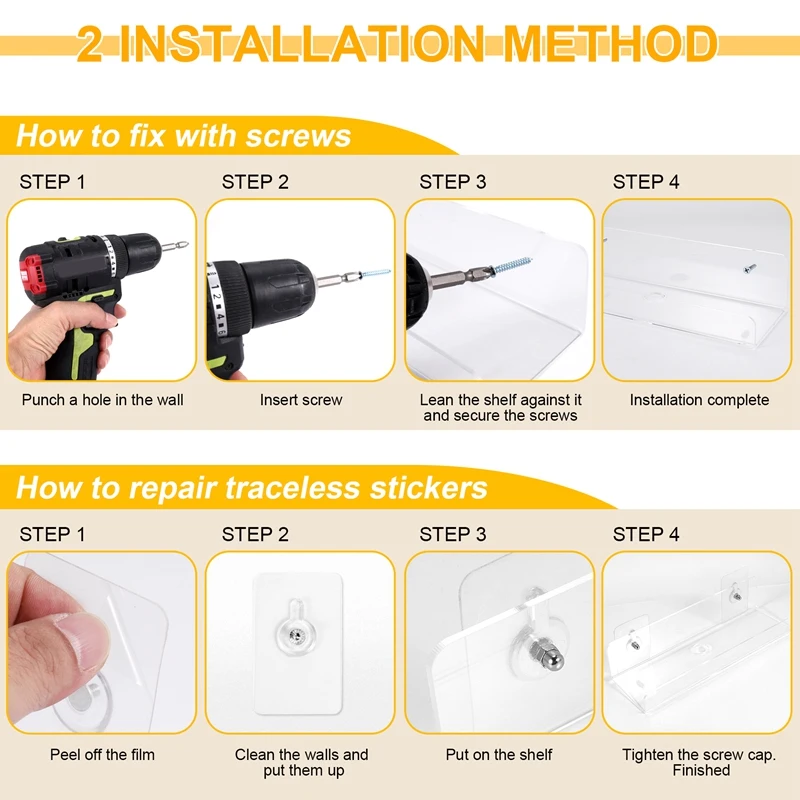 2 INSTALLATION METHOD

How to fix with screws

STEP 1

Punch a hole in the wall

STEP 2

Insert screw

STEP 3

Lean the shelf against it and secure the screws

STEP 4

Installation complete

How to repair traceless stickers

STEP 1

Peel off the film

STEP 2

Clean the walls and put them up

STEP 3

Put on the shelf

STEP 4

Tighten the screw cap. Finished