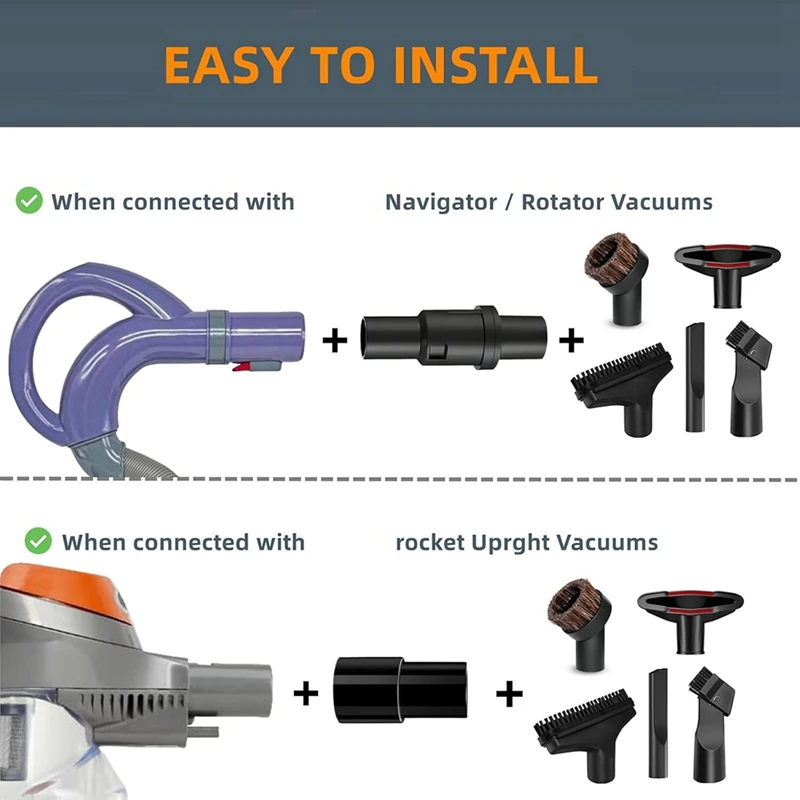 EASY TO INSTALL

When connected with Navigator / Rotator Vacuums

+ +

When connected with rocket Uprght Vacuums

+ +