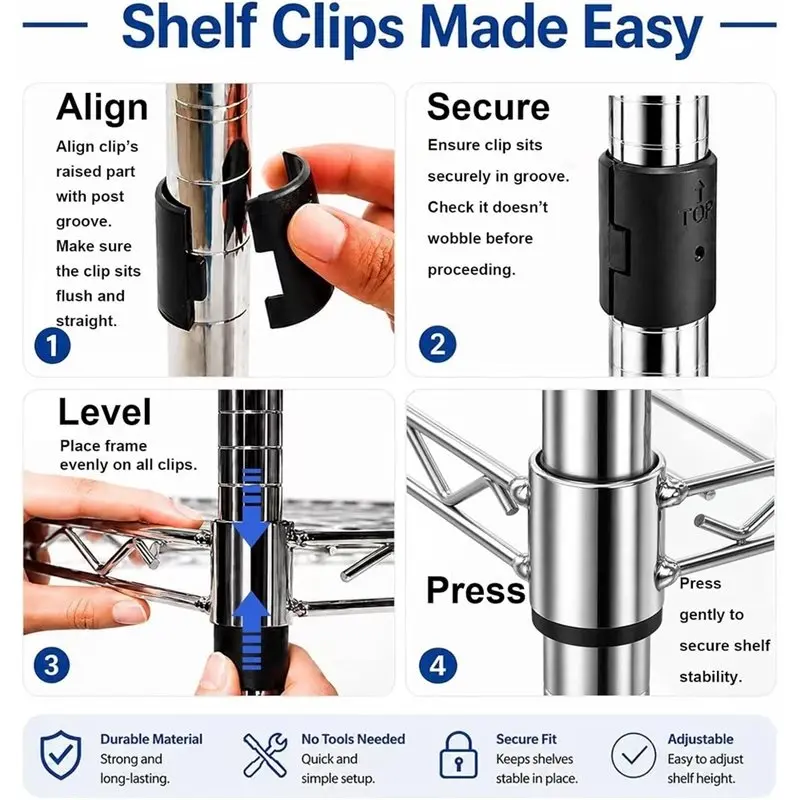 Shelf Clips Made Easy

Align
Align clip's raised part with post groove. Make sure the clip sits flush and straight.
1

Secure
Ensure clip sits securely in groove. Check it doesn't wobble before proceeding.
TOP
2

Level
Place frame evenly on all clips.
3

Press
Press gently to secure shelf stability.
4

Durable Material
Strong and long-lasting.

No Tools Needed
Quick and simple setup.

Secure Fit
Keeps shelves stable in place.

Adjustable
Easy to adjust shelf height.