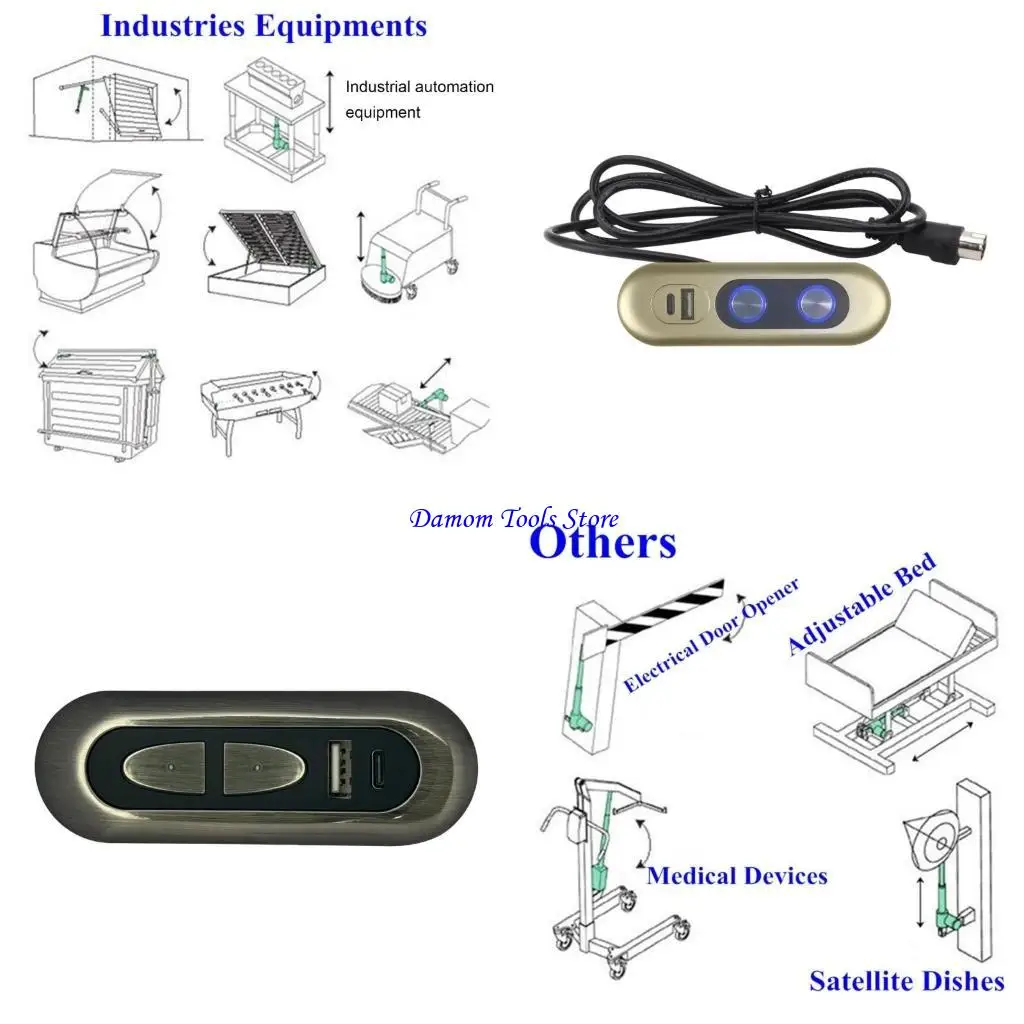 Industries Equipments

Industrial automation equipment

Damom Tools Store

Others

Electrical Door Opener

Adjustable Bed

Medical Devices

Satellite Dishes