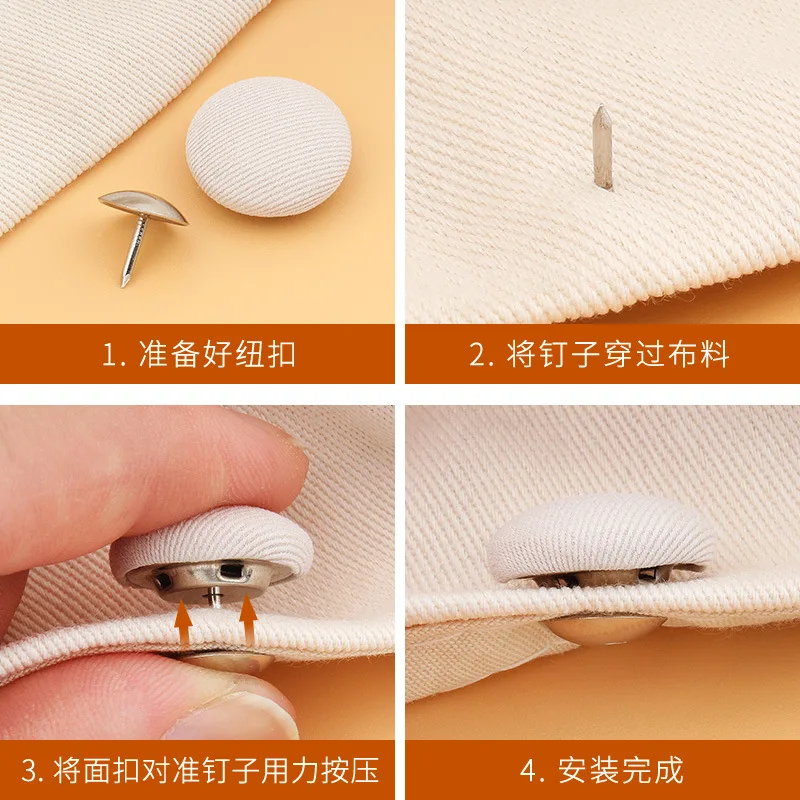 1. 准备好纽扣

2. 将钉子穿过布料

3. 将面扣对准钉子用力按压

4. 安装完成