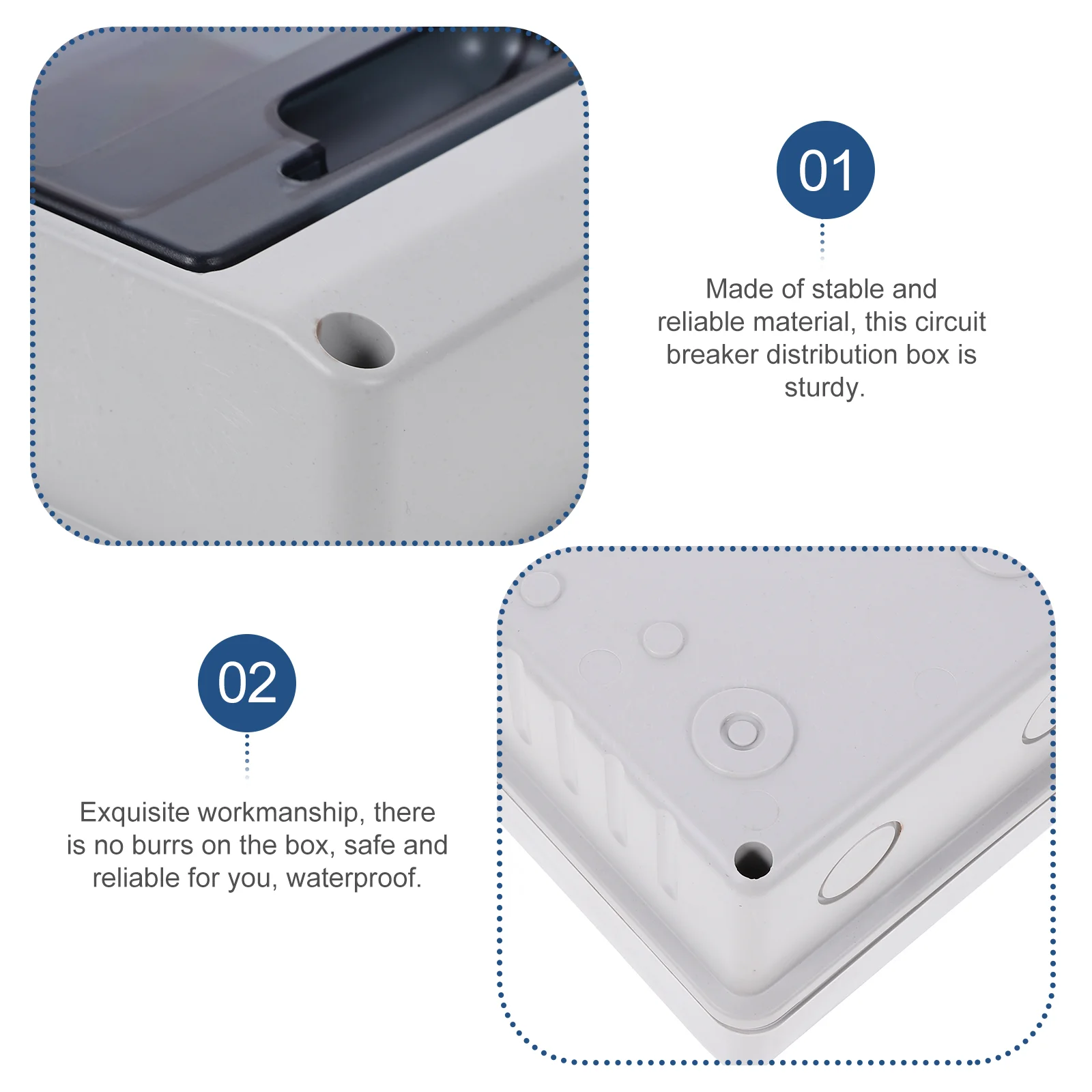 01

Made of stable and reliable material, this circuit breaker distribution box is sturdy.

02

Exquisite workmanship, there is no burrs on the box, safe and reliable for you, waterproof.