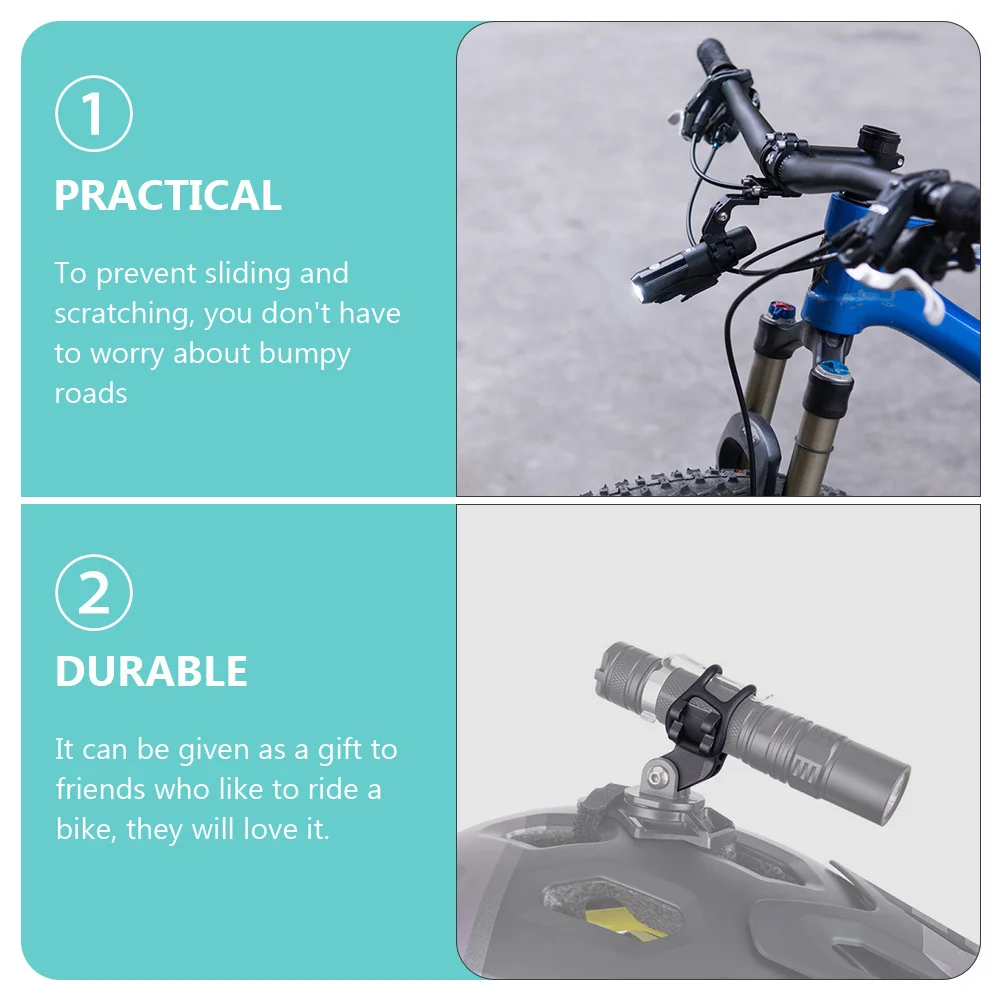 1

PRACTICAL

To prevent sliding and scratching, you don't have to worry about bumpy roads

2

DURABLE

It can be given as a gift to friends who like to ride a bike, they will love it.