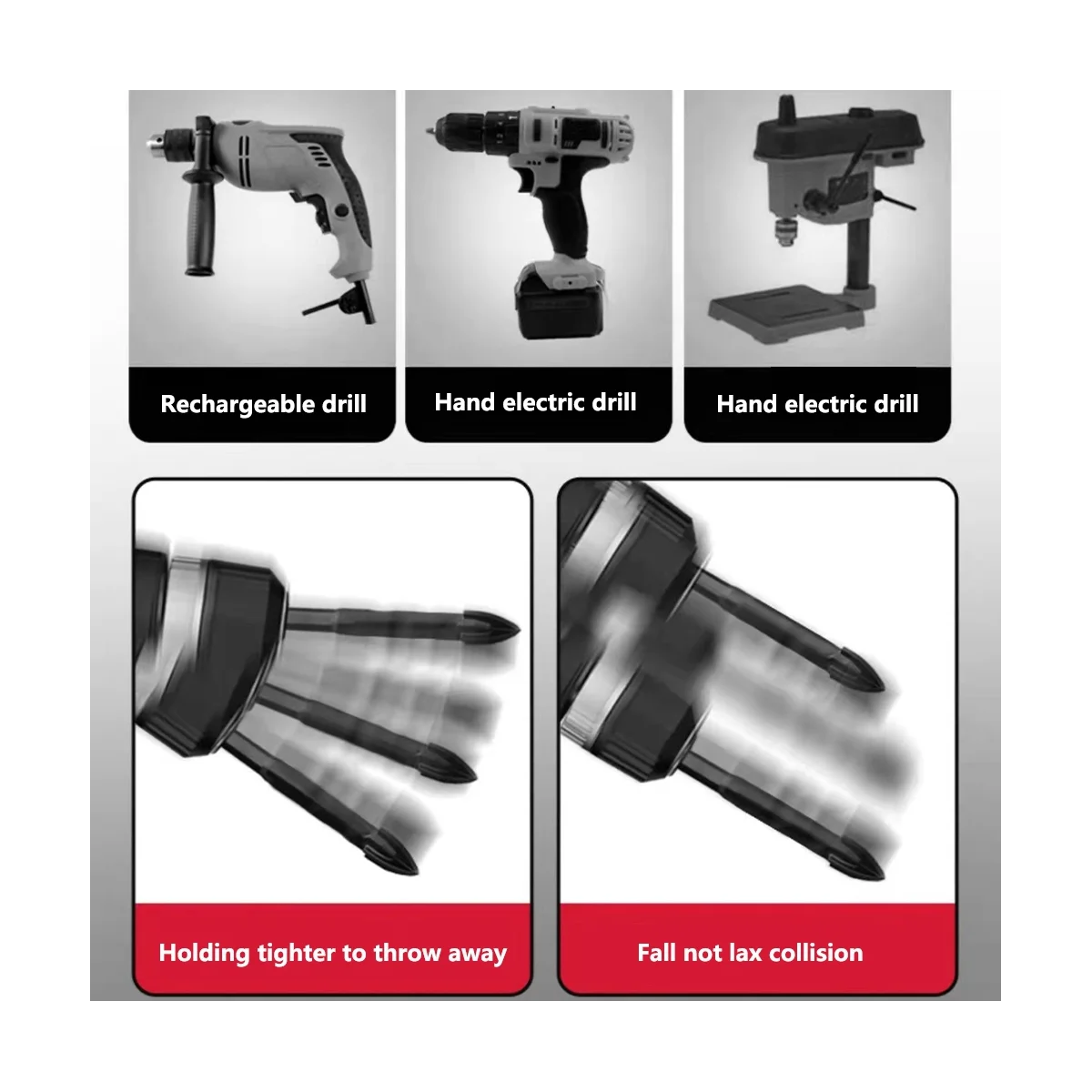 Rechargeable drill

Hand electric drill

Hand electric drill

Holding tighter to throw away

Fall not lax collision