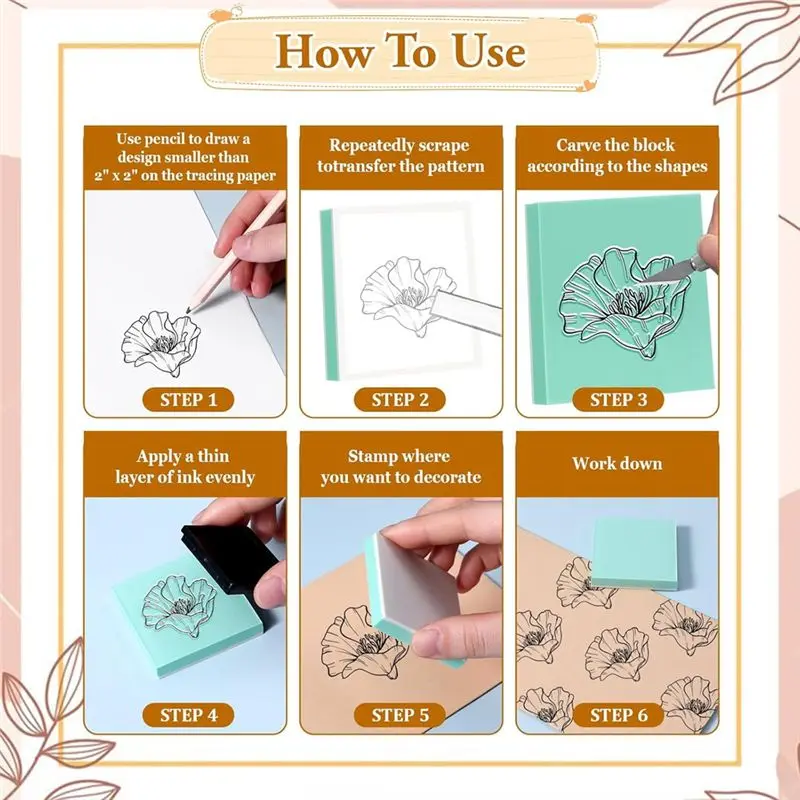 How To Use

Use pencil to draw a design smaller than 2" x 2" on the tracing paper

STEP 1

Repeatedly scrape totransfer the pattern

STEP 2

Carve the block according to the shapes

STEP 3

Apply a thin layer of ink evenly

STEP 4

Stamp where you want to decorate

STEP 5

Work down

STEP 6