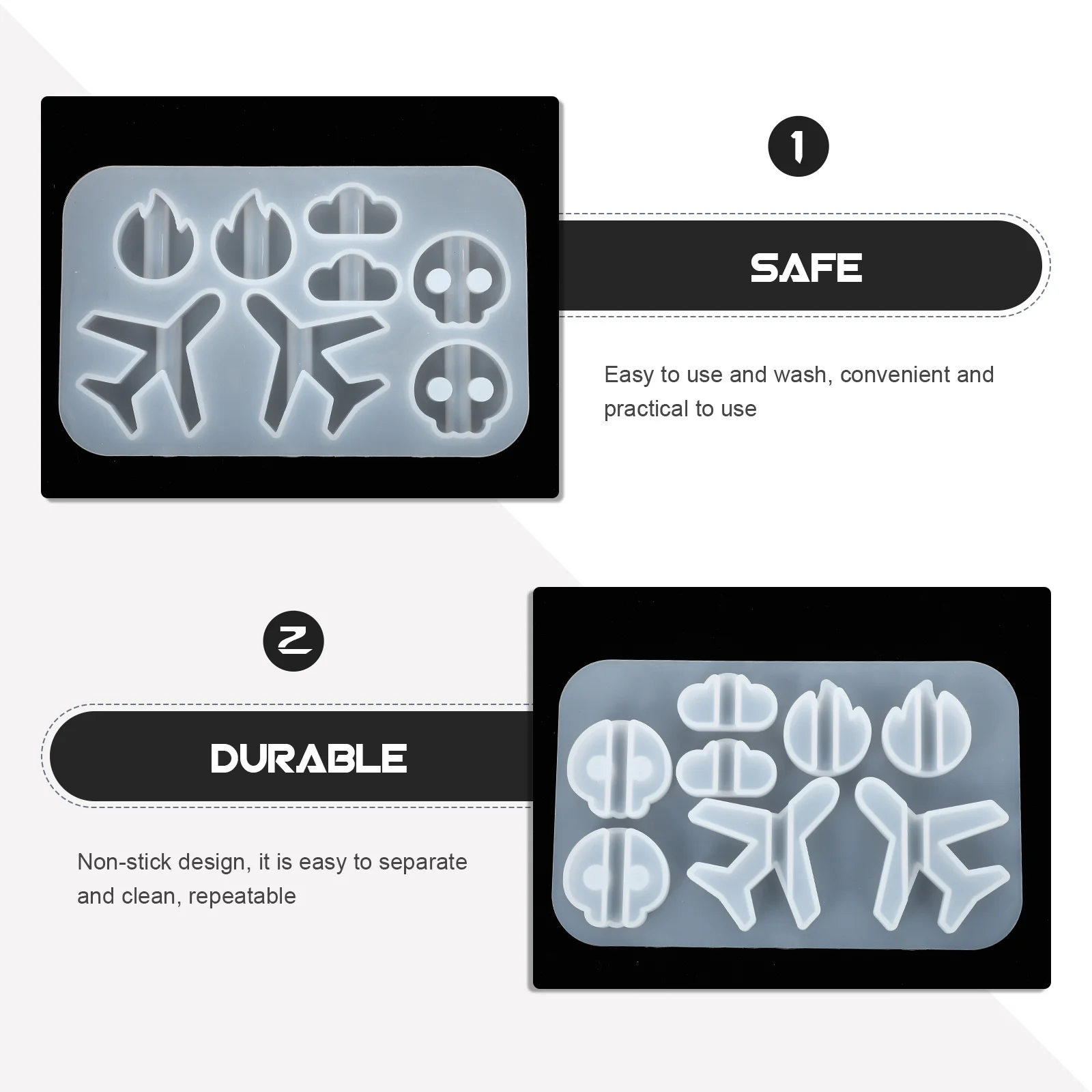 1

SAFE

Easy to use and wash, convenient and practical to use

2

DURABLE

Non-stick design, it is easy to separate and clean, repeatable