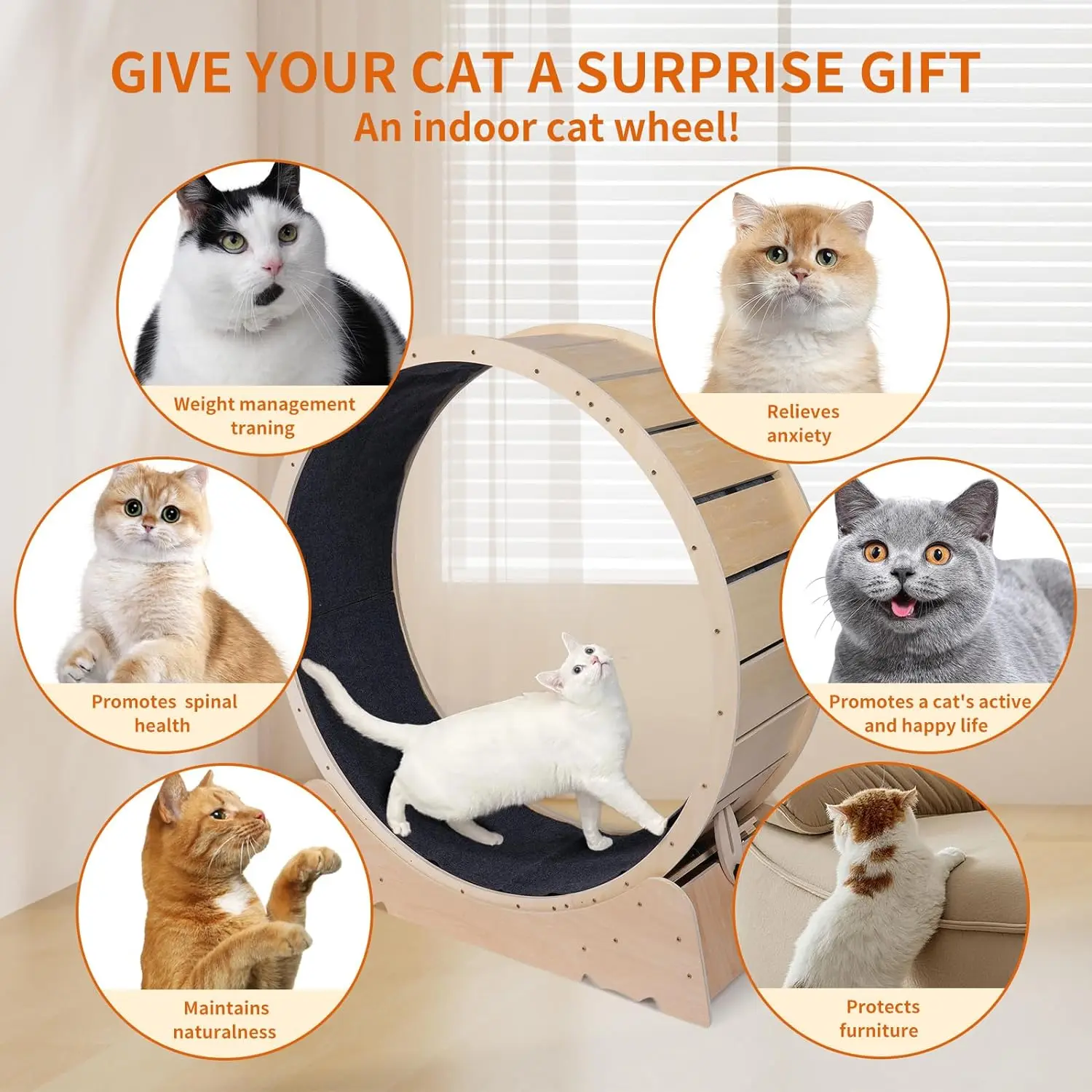 GIVE YOUR CAT A SURPRISE GIFT
An indoor cat wheel!

Weight management traning

Relieves anxiety

Promotes spinal health

Promotes a cat's active and happy life

Maintains naturalness

Protects furniture