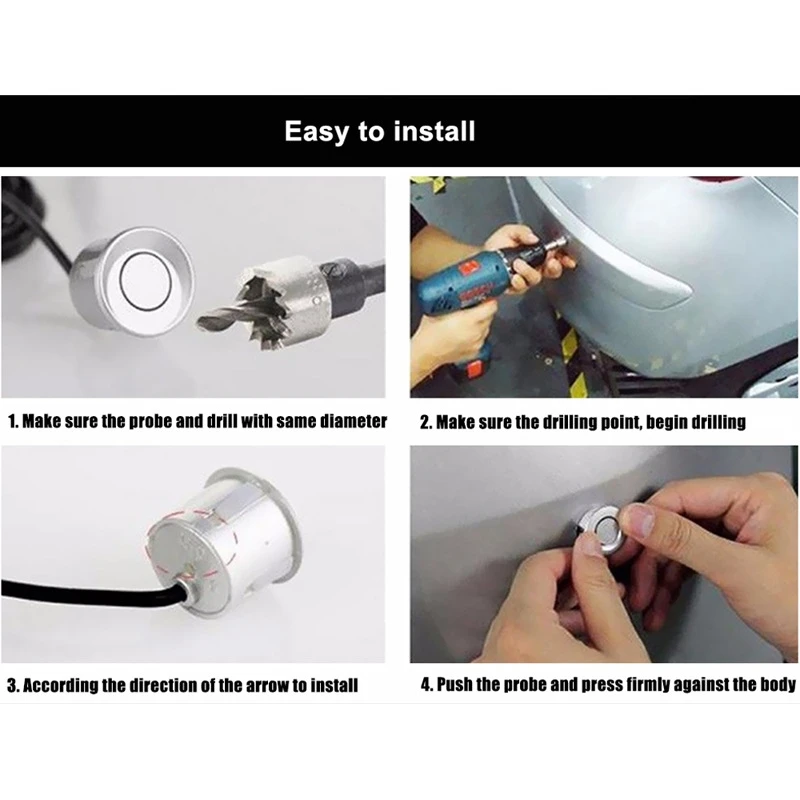 Easy to install

1. Make sure the probe and drill with same diameter

2. Make sure the drilling point, begin drilling

3. According the direction of the arrow to install

4. Push the probe and press firmly against the body