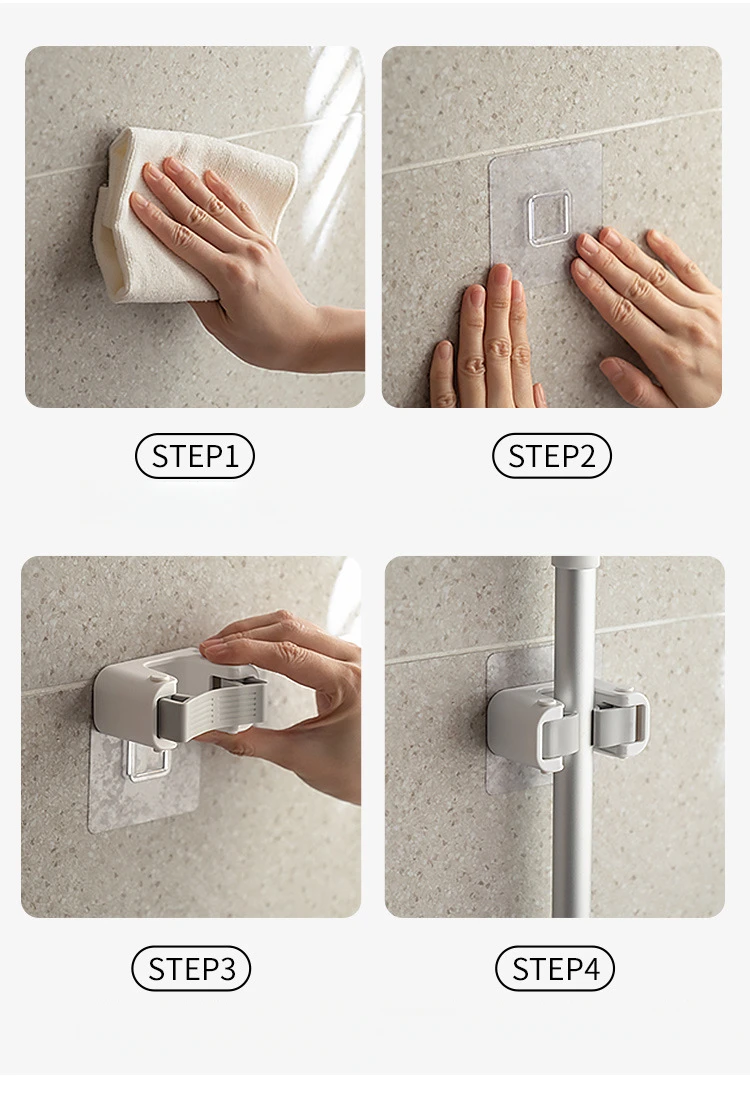 STEP1

STEP2

STEP3

STEP4